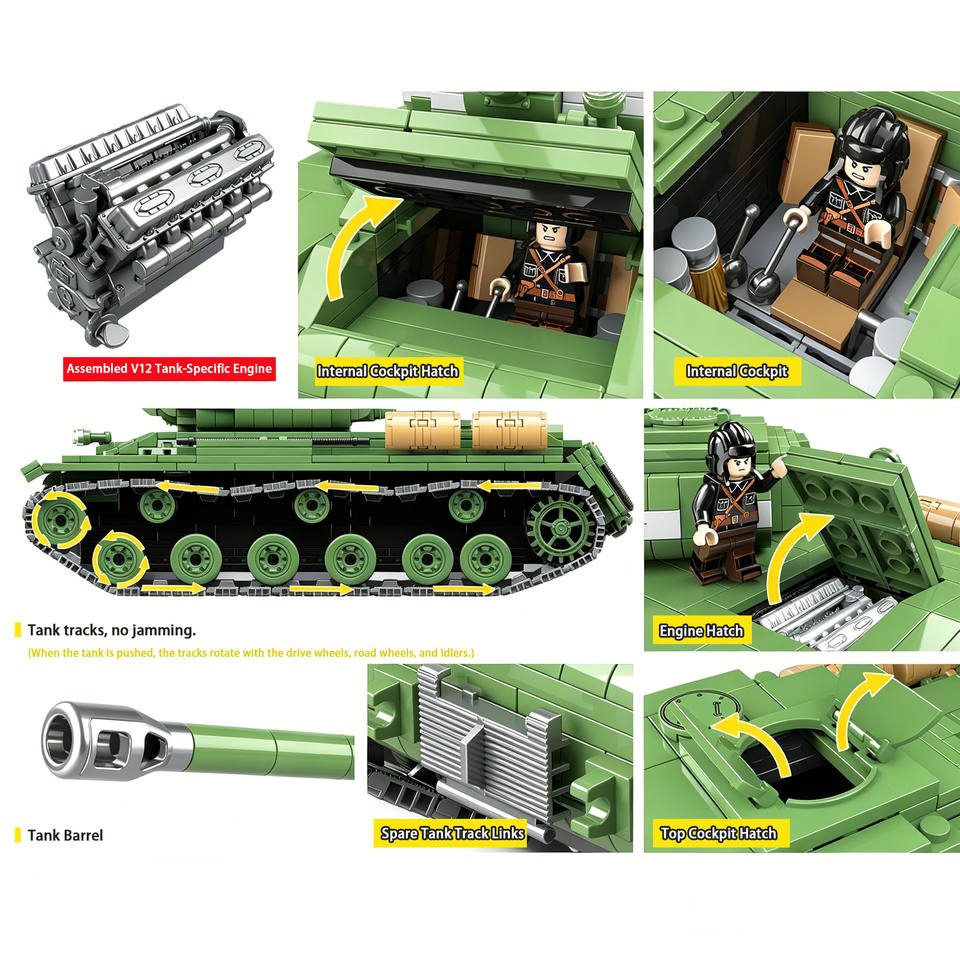 Assembled V12 Tank-Specific Engine

Internal Cockpit Hatch

Internal Cockpit

Tank tracks, no jamming.

(When the tank is pushed, the tracks rotate with the drive wheels, road wheels, and idlers.)

Engine Hatch

Tank Barrel

Spare Tank Track Links

Top Cockpit Hatch