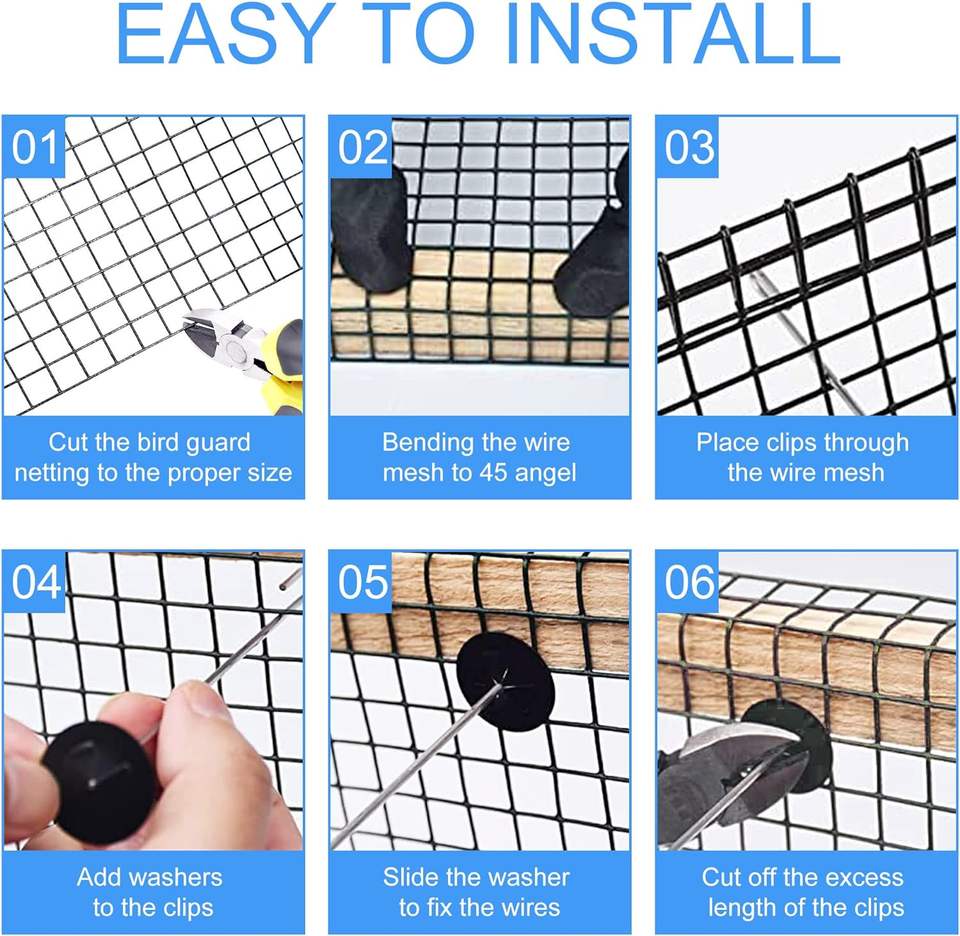 EASY TO INSTALL

01
Cut the bird guard netting to the proper size

02
Bending the wire mesh to 45 angel

03
Place clips through the wire mesh

04
Add washers to the clips

05
Slide the washer to fix the wires

06
Cut off the excess length of the clips