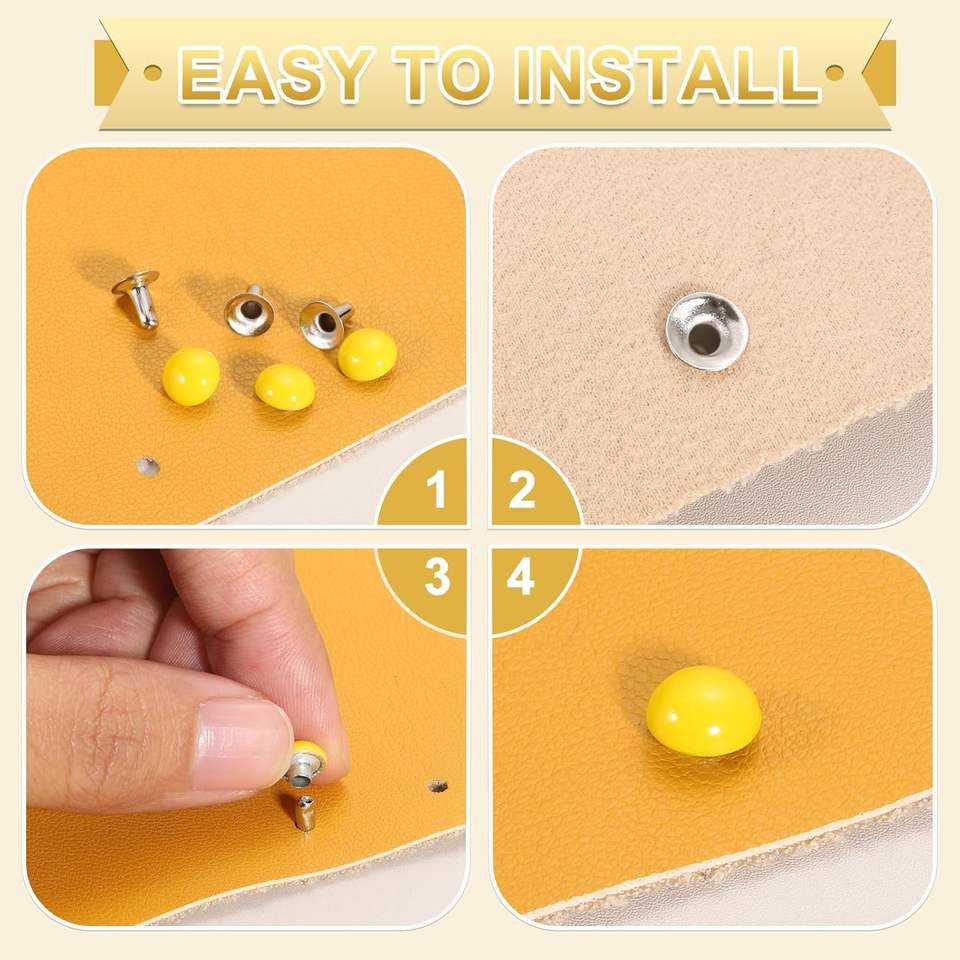 EASY TO INSTALL

1

2

3

4