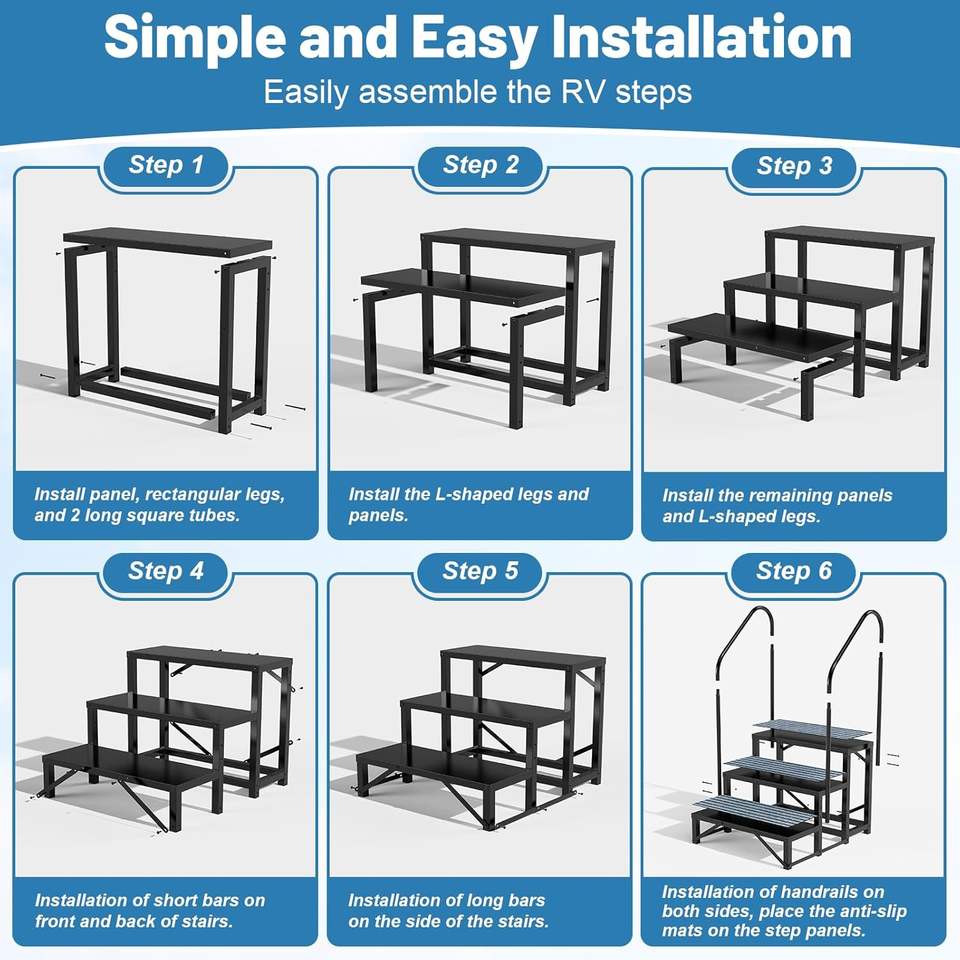 Simple and Easy Installation

Easily assemble the RV steps

Step 1

Install panel, rectangular legs, and 2 long square tubes.

Step 2

Install the L-shaped legs and panels.

Step 3

Install the remaining panels and L-shaped legs.

Step 4

Installation of short bars on front and back of stairs.

Step 5

Installation of long bars on the side of the stairs.

Step 6

Installation of handrails on both sides, place the anti-slip mats on the step panels.