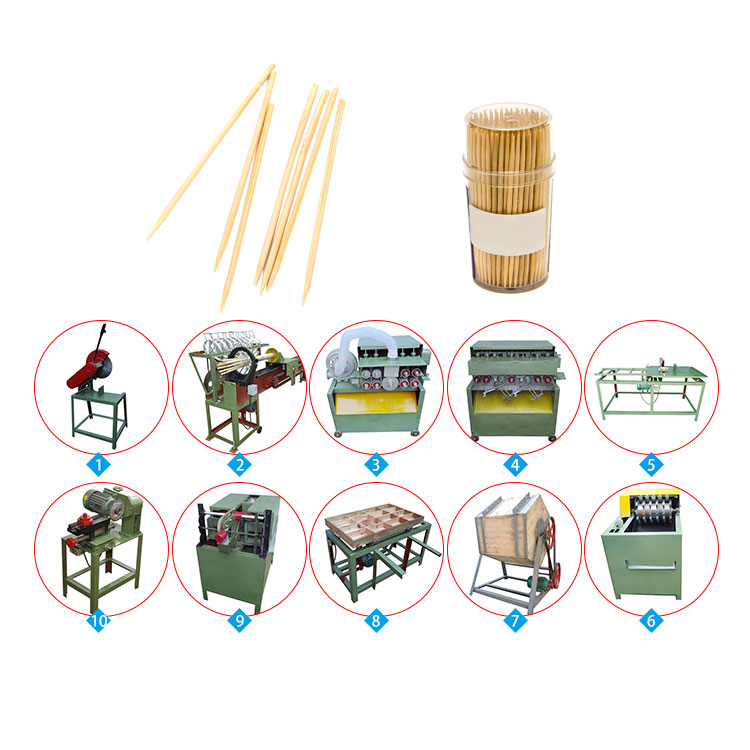 1
2
3
4
5
10
9
8
7
6