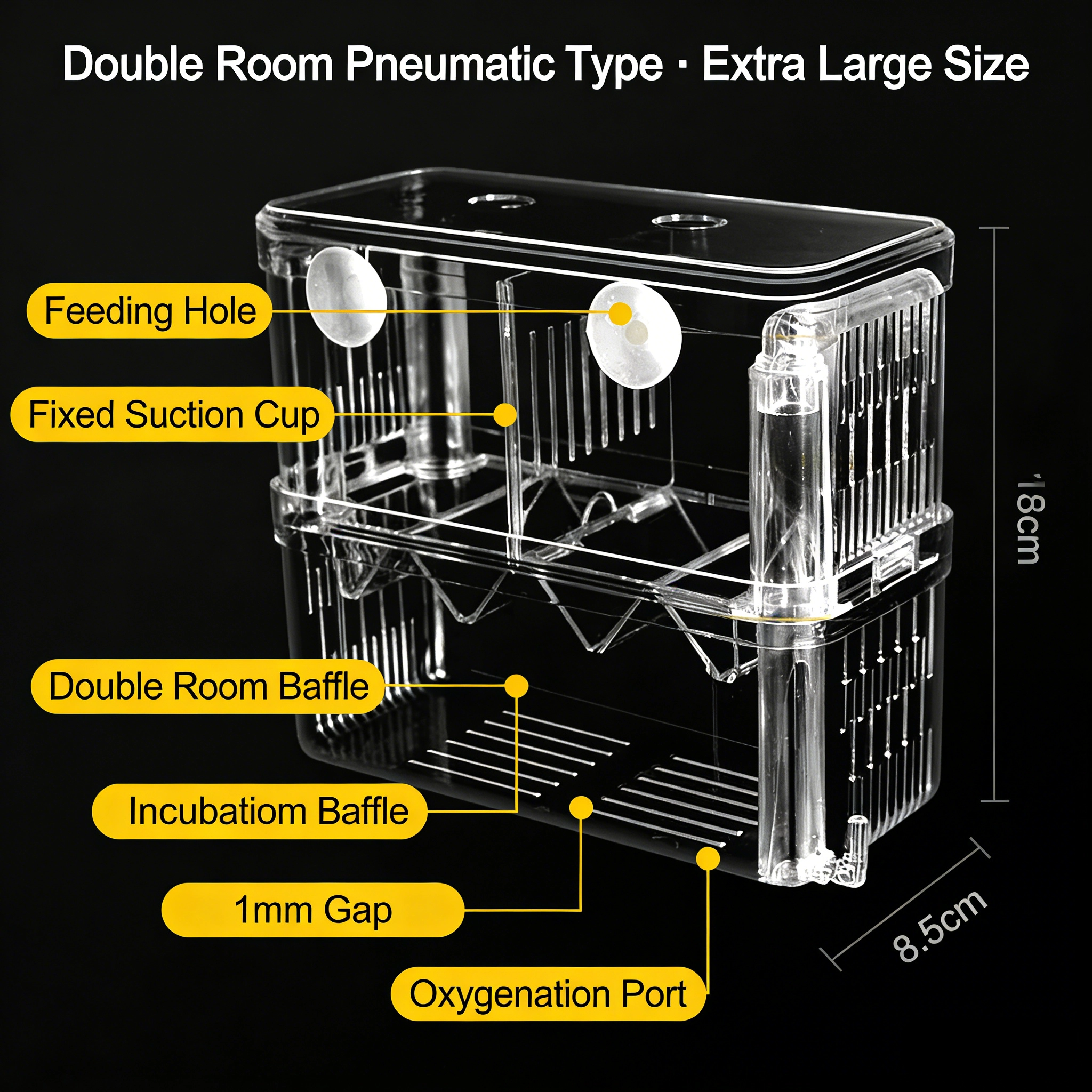 Double Room Pneumatic Type · Extra Large Size

Feeding Hole

Fixed Suction Cup

Double Room Baffle

Incubatiom Baffle

1mm Gap

Oxygenation Port

18cm

8.5cm