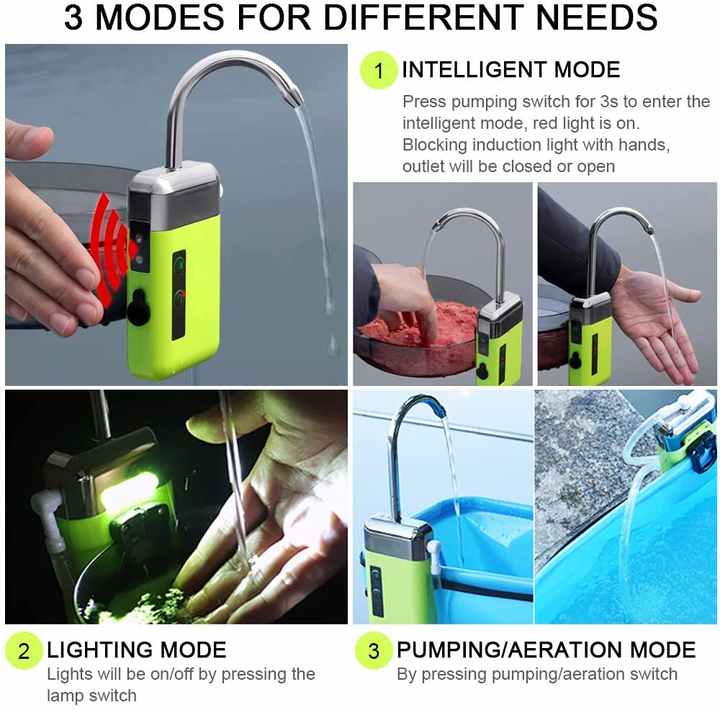 3 MODES FOR DIFFERENT NEEDS

1 INTELLIGENT MODE

Press pumping switch for 3s to enter the intelligent mode, red light is on. Blocking induction light with hands, outlet will be closed or open

2 LIGHTING MODE

Lights will be on/off by pressing the lamp switch

3 PUMPING/AERATION MODE

By pressing pumping/aeration switch