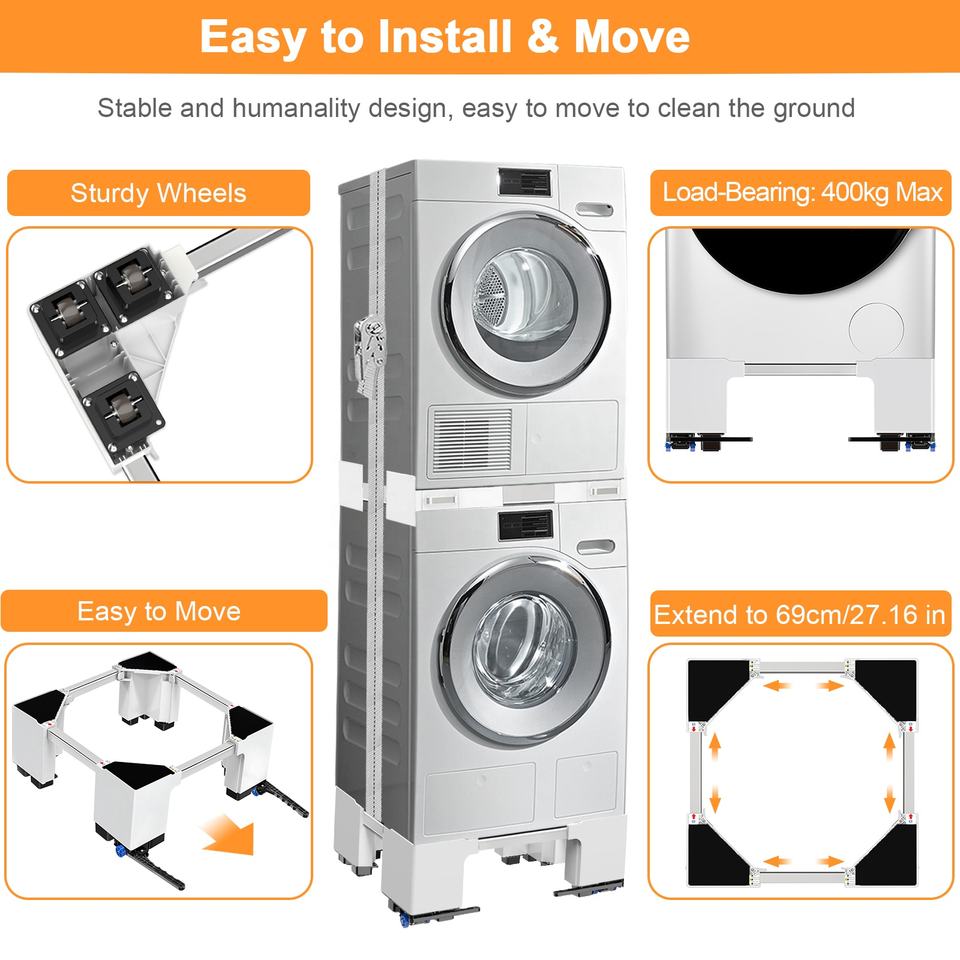 Easy to Install & Move

Stable and humanality design, easy to move to clean the ground

Sturdy Wheels

Load-Bearing: 400kg Max

Easy to Move

Extend to 69cm/27.16 in