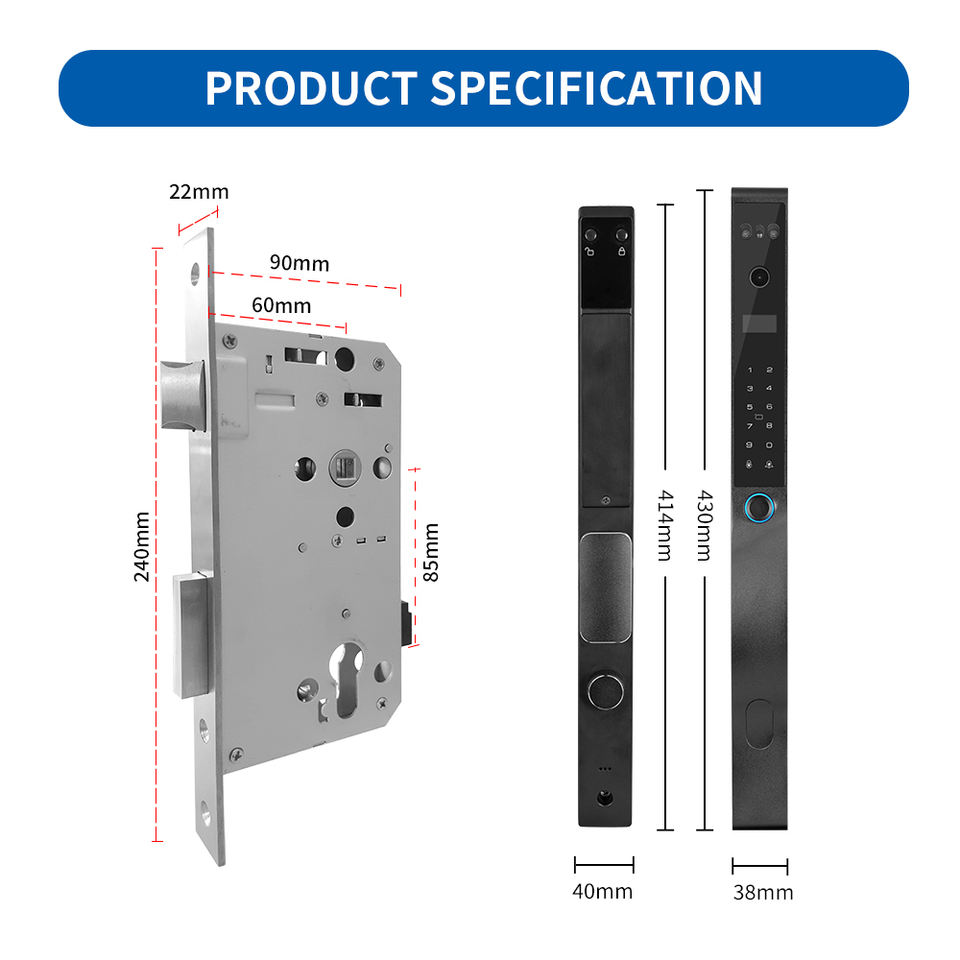 PRODUCT SPECIFICATION

22mm

90mm

60mm

240mm

85mm

414mm

430mm

1 2
3 4
5 6
7 8
9 0

40mm

38mm