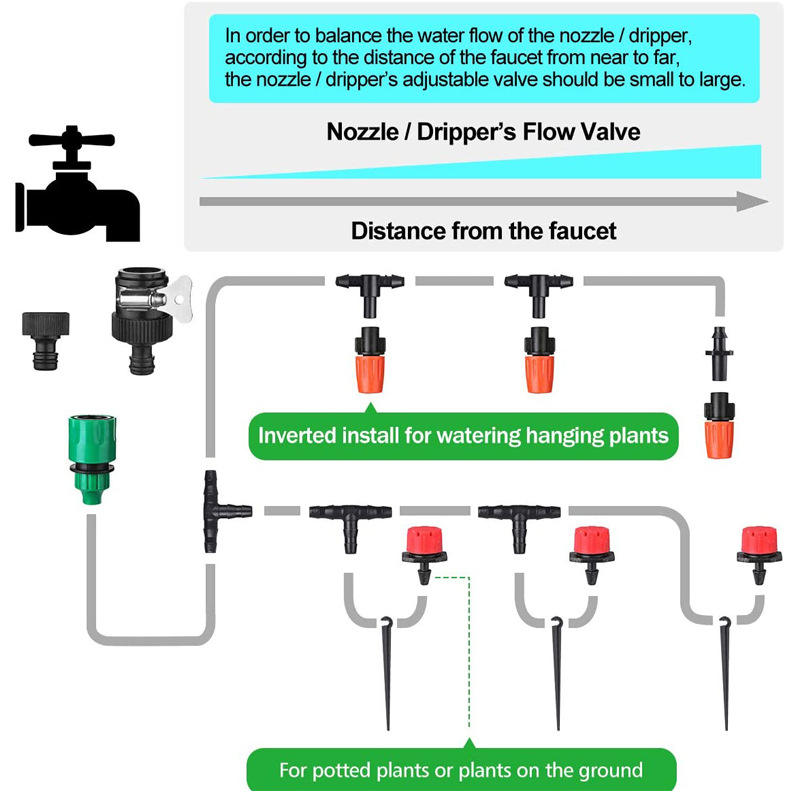 In order to balance the water flow of the nozzle / dripper, according to the distance of the faucet from near to far, the nozzle / dripper's adjustable valve should be small to large.

Nozzle / Dripper's Flow Valve

Distance from the faucet

Inverted install for watering hanging plants

For potted plants or plants on the ground