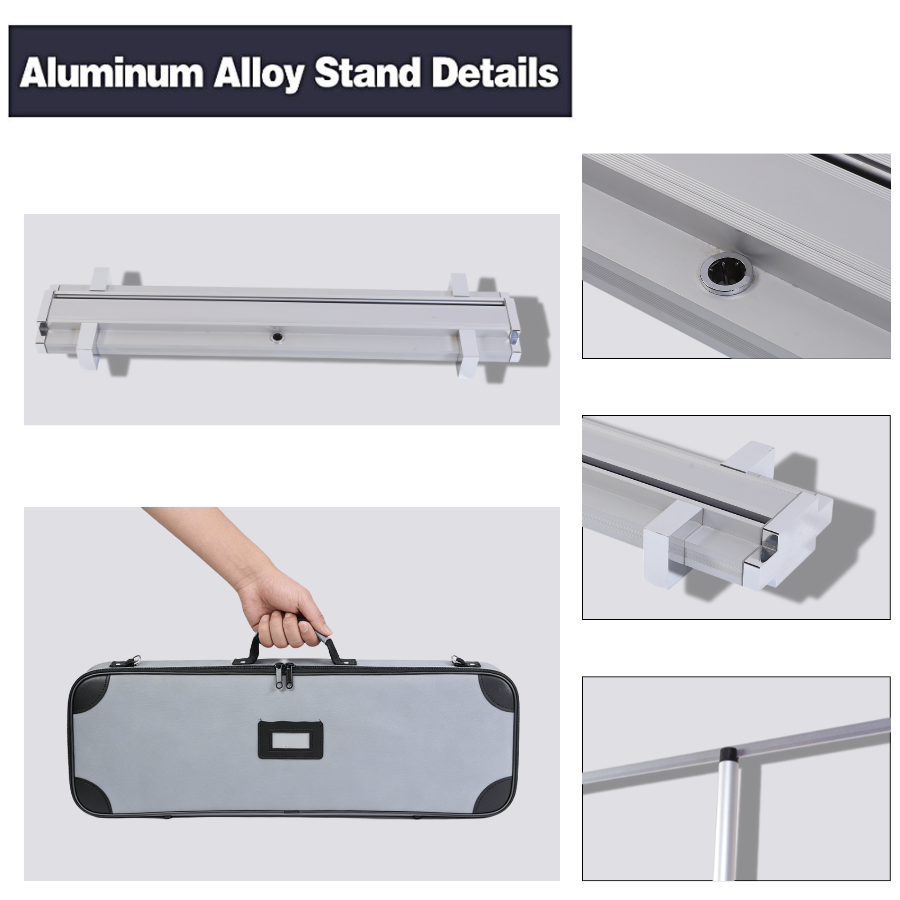 Aluminum Alloy Stand Details