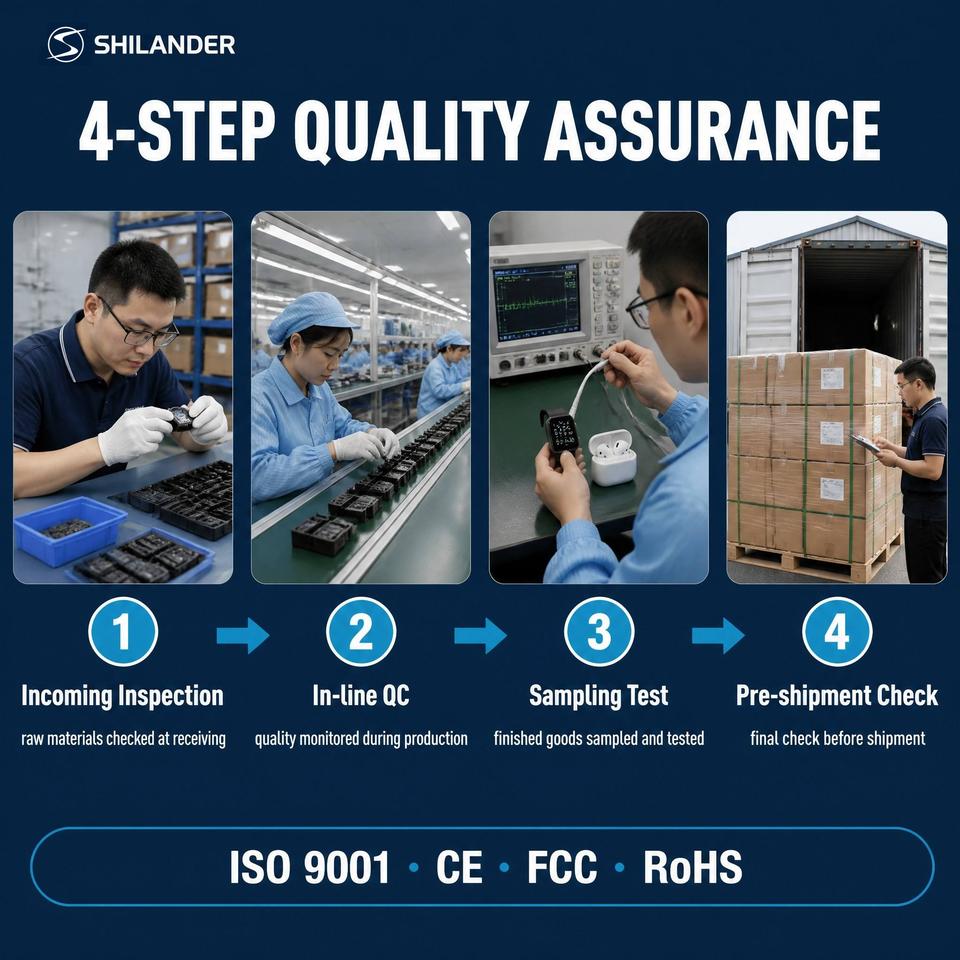 SHILANDER

4-STEP QUALITY ASSURANCE

1
Incoming Inspection
raw materials checked at receiving

2
In-line QC
quality monitored during production

3
Sampling Test
finished goods sampled and tested

4
Pre-shipment Check
final check before shipment

ISO 9001 · CE · FCC · RoHS