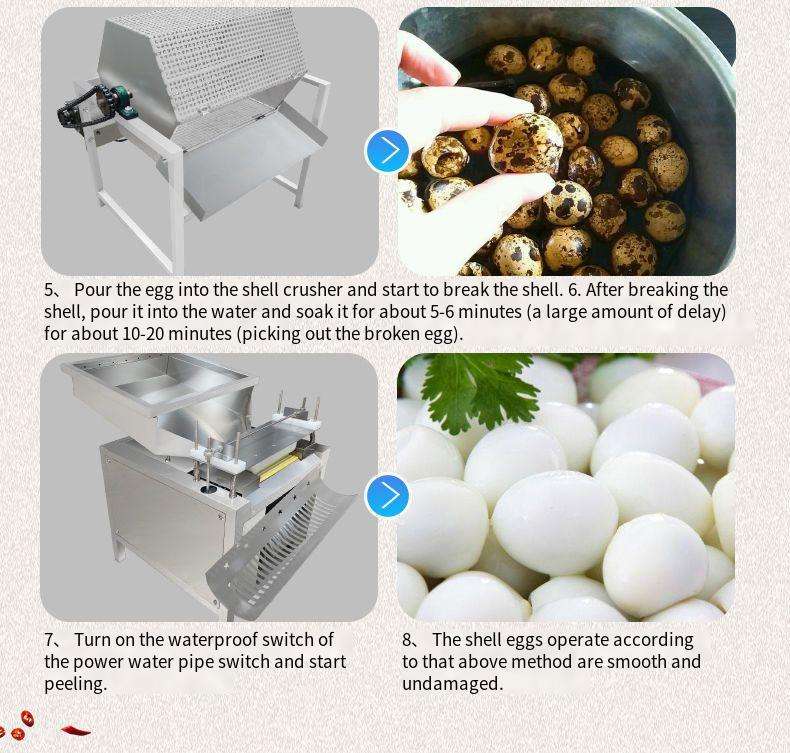 5、 Pour the egg into the shell crusher and start to break the shell. 6. After breaking the shell, pour it into the water and soak it for about 5-6 minutes (a large amount of delay) for about 10-20 minutes (picking out the broken egg).

7、 Turn on the waterproof switch of the power water pipe switch and start peeling.

8、 The shell eggs operate according to that above method are smooth and undamaged.