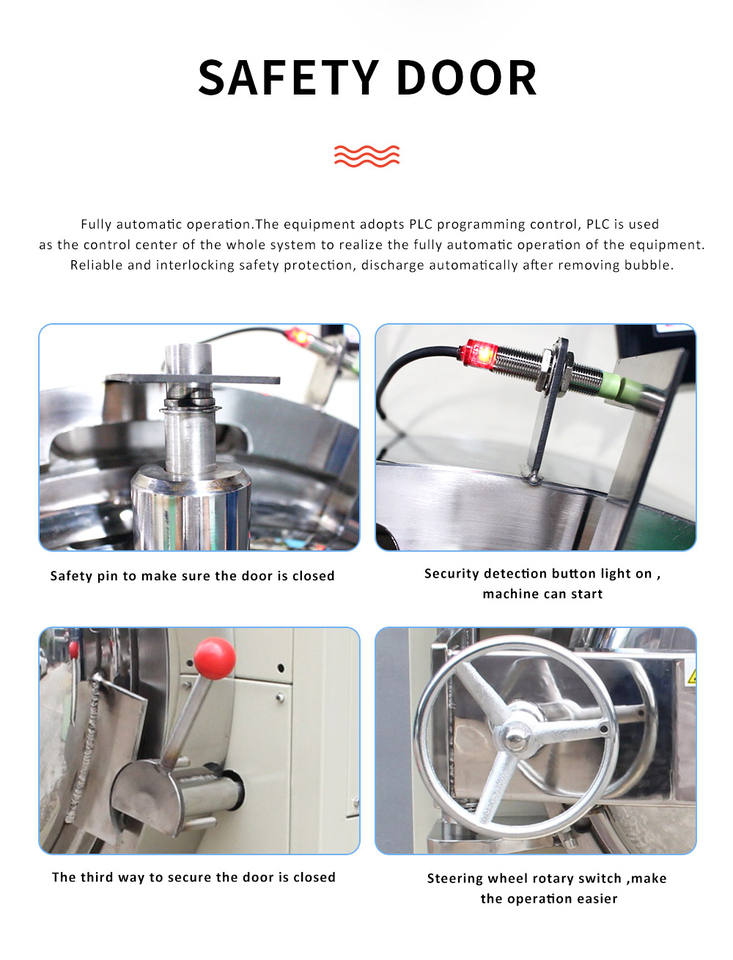 SAFETY DOOR

Fully automatic operation.The equipment adopts PLC programming control, PLC is used as the control center of the whole system to realize the fully automatic operation of the equipment. Reliable and interlocking safety protection, discharge automatically after removing bubble.

Safety pin to make sure the door is closed

Security detection button light on , machine can start

The third way to secure the door is closed

Steering wheel rotary switch ,make the operation easier