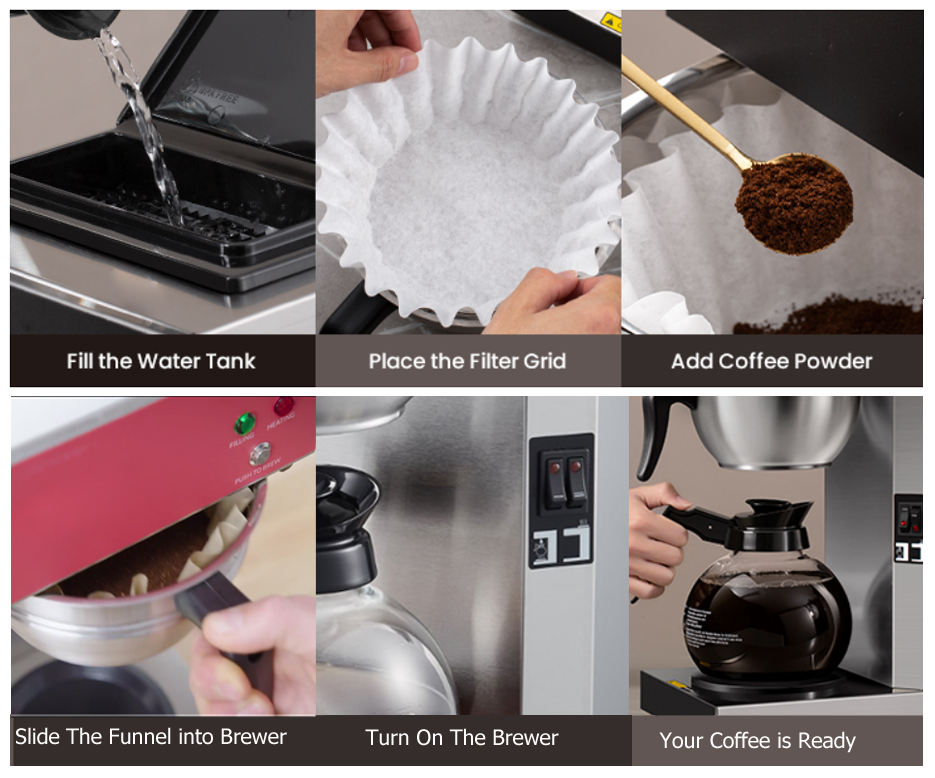 Fill the Water Tank

Place the Filter Grid

Add Coffee Powder

FILLING HEATING PUSH TO BREW

Slide The Funnel into Brewer

Turn On The Brewer

Your Coffee is Ready