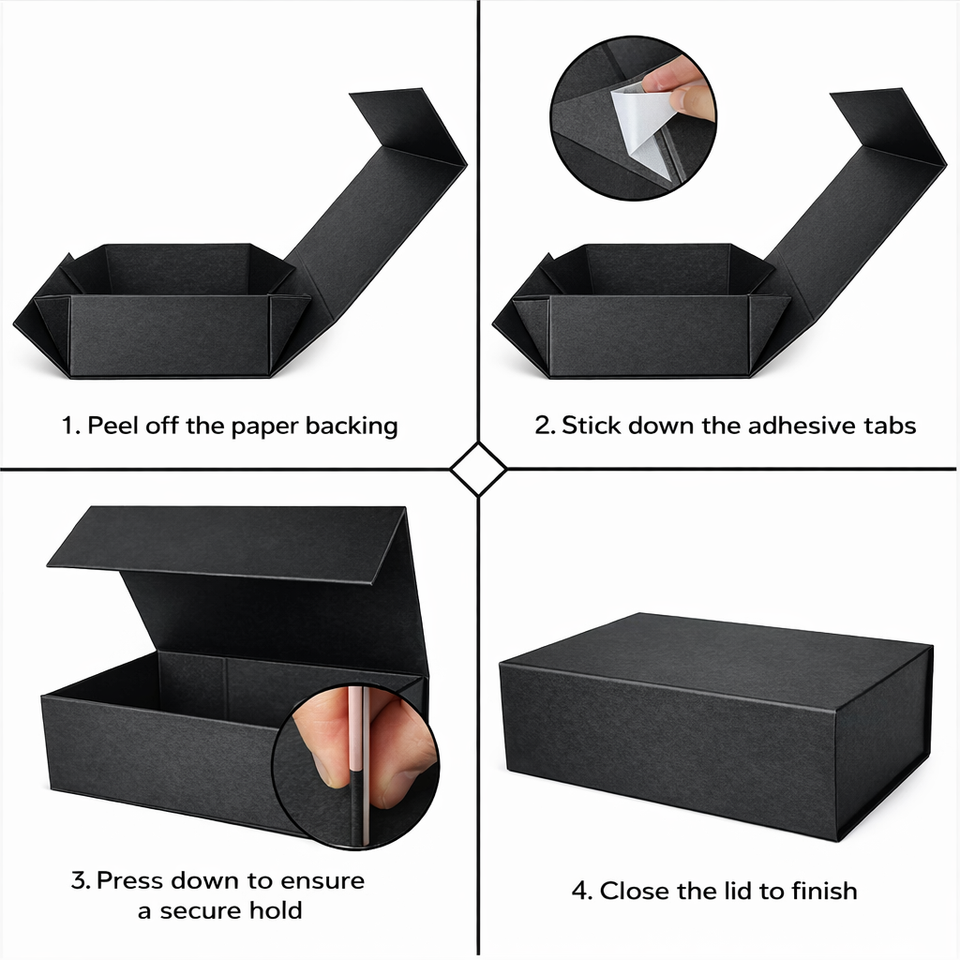 1. Peel off the paper backing

2. Stick down the adhesive tabs

3. Press down to ensure a secure hold

4. Close the lid to finish