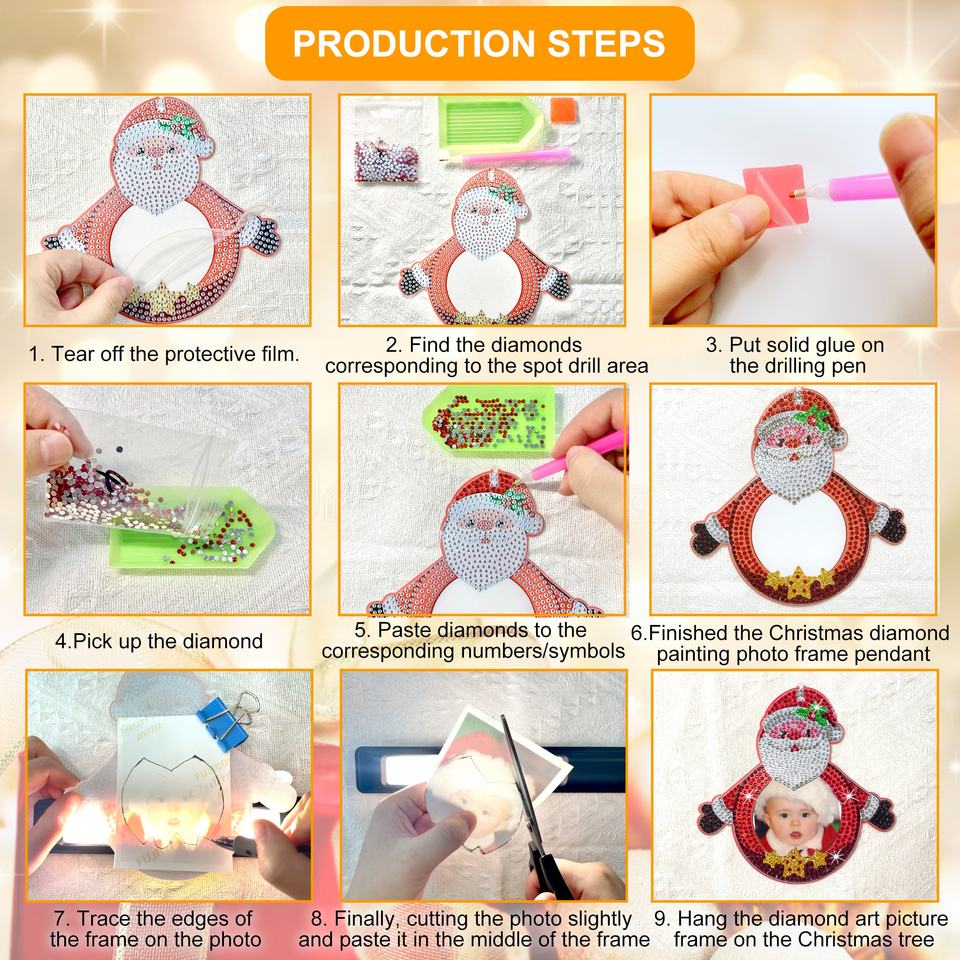 PRODUCTION STEPS

1. Tear off the protective film.

2. Find the diamonds corresponding to the spot drill area

3. Put solid glue on the drilling pen

4.Pick up the diamond

5. Paste diamonds to the corresponding numbers/symbols

6.Finished the Christmas diamond painting photo frame pendant

7. Trace the edges of the frame on the photo

8. Finally, cutting the photo slightly and paste it in the middle of the frame

9. Hang the diamond art picture frame on the Christmas tree