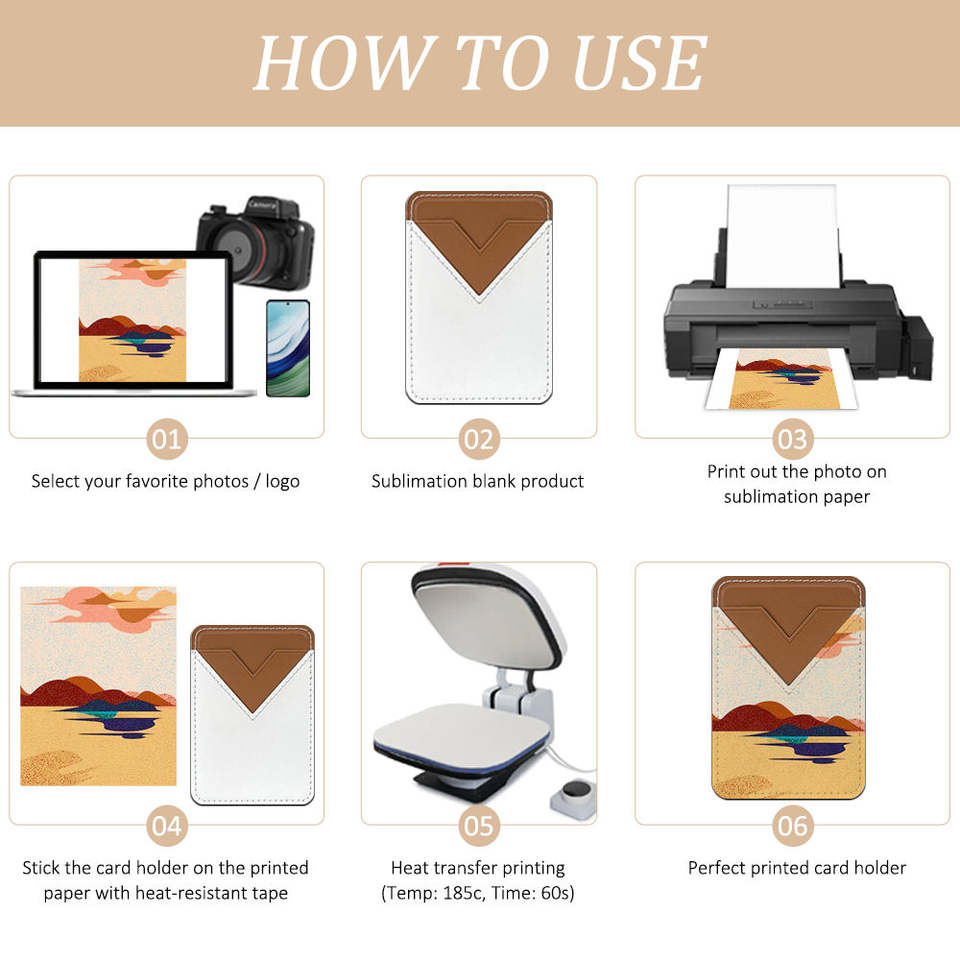 HOW TO USE

Camera

01
Select your favorite photos / logo

02
Sublimation blank product

03
Print out the photo on sublimation paper

04
Stick the card holder on the printed paper with heat-resistant tape

05
Heat transfer printing (Temp: 185c, Time: 60s)

06
Perfect printed card holder