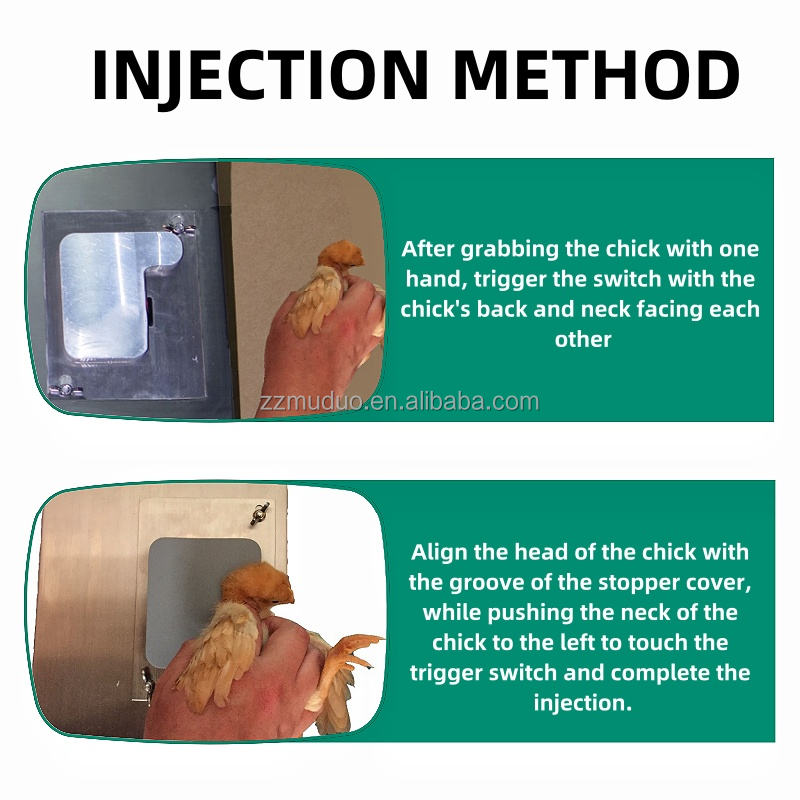 INJECTION METHOD

After grabbing the chick with one hand, trigger the switch with the chick's back and neck facing each other

zzmuduo.en.alibaba.com

Align the head of the chick with the groove of the stopper cover, while pushing the neck of the chick to the left to touch the trigger switch and complete the injection.