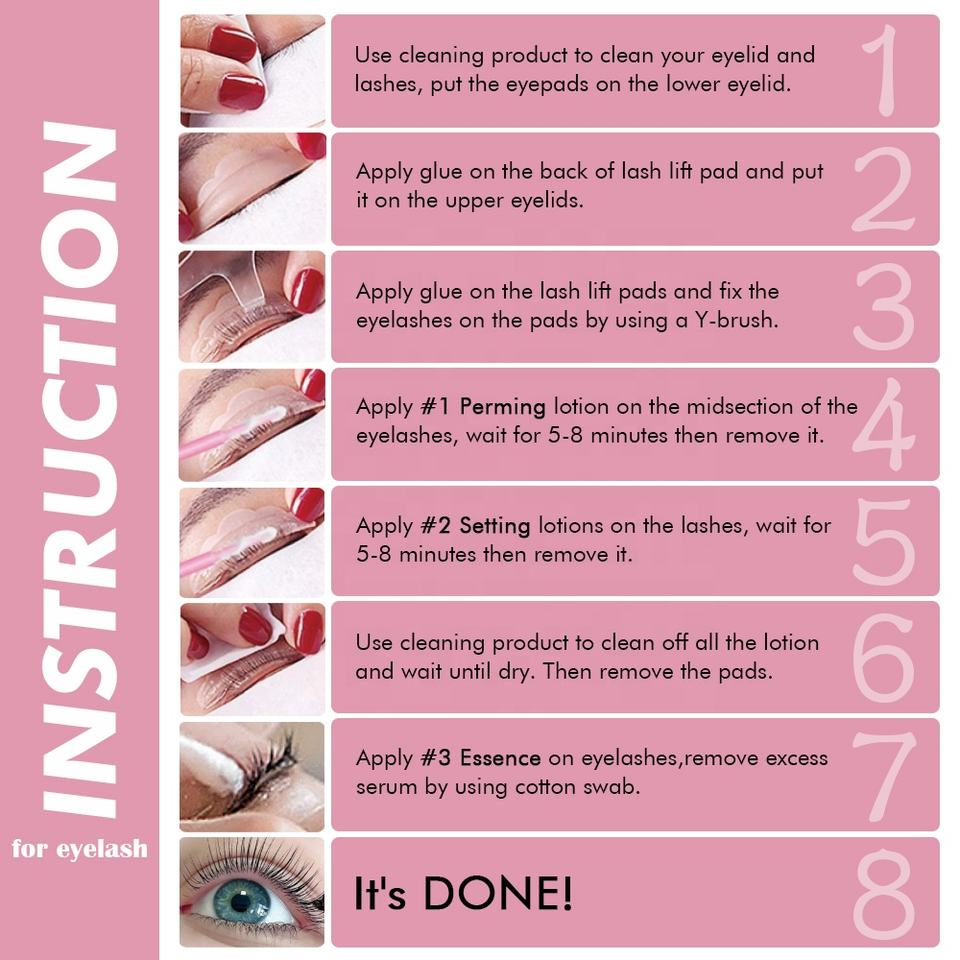 INSTRUCTION

for eyelash

Use cleaning product to clean your eyelid and lashes, put the eyepads on the lower eyelid.

1

Apply glue on the back of lash lift pad and put it on the upper eyelids.

2

Apply glue on the lash lift pads and fix the eyelashes on the pads by using a Y-brush.

3

Apply #1 Perming lotion on the midsection of the eyelashes, wait for 5-8 minutes then remove it.

4

Apply #2 Setting lotions on the lashes, wait for 5-8 minutes then remove it.

5

Use cleaning product to clean off all the lotion and wait until dry. Then remove the pads.

6

Apply #3 Essence on eyelashes,remove excess serum by using cotton swab.

7

It's DONE!

8