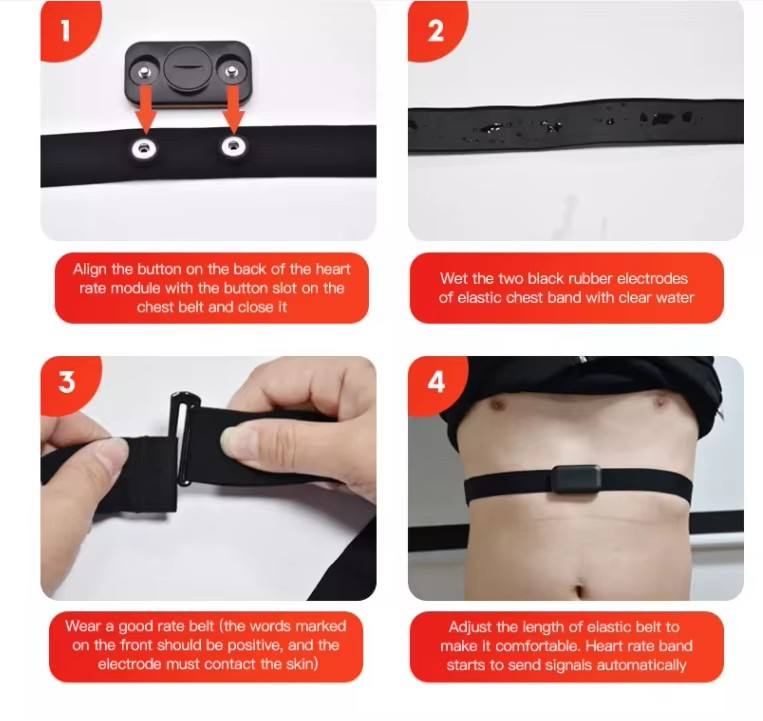 1

Align the button on the back of the heart rate module with the button slot on the chest belt and close it

2

Wet the two black rubber electrodes of elastic chest band with clear water

3

Wear a good rate belt (the words marked on the front should be positive, and the electrode must contact the skin)

4

Adjust the length of elastic belt to make it comfortable. Heart rate band starts to send signals automatically