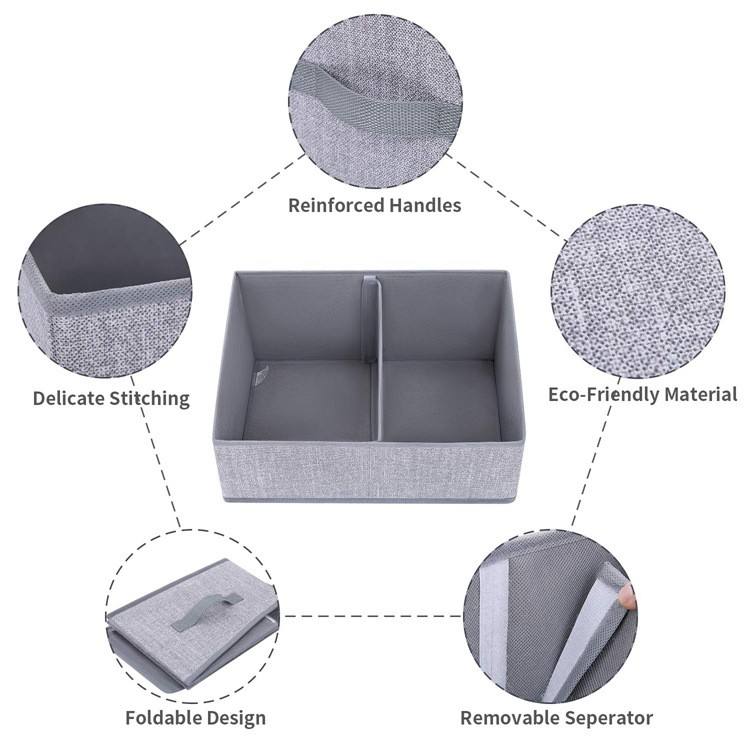 Reinforced Handles

Delicate Stitching

Eco-Friendly Material

Foldable Design

Removable Seperator