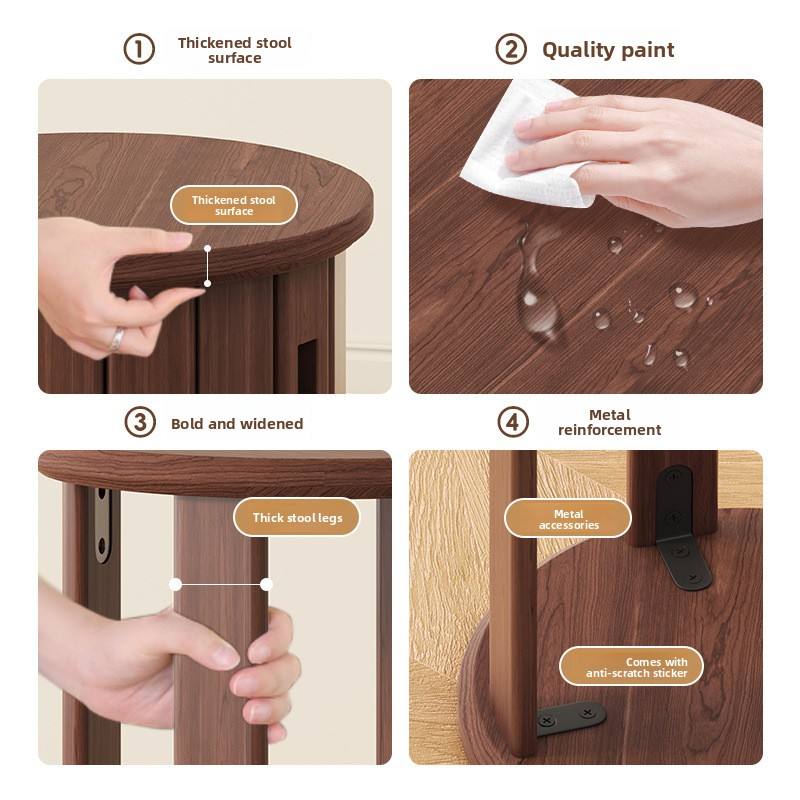 ① Thickened stool surface

Thickened stool surface

② Quality paint

③ Bold and widened

Thick stool legs

④ Metal reinforcement

Metal accessories

Comes with anti-scratch sticker