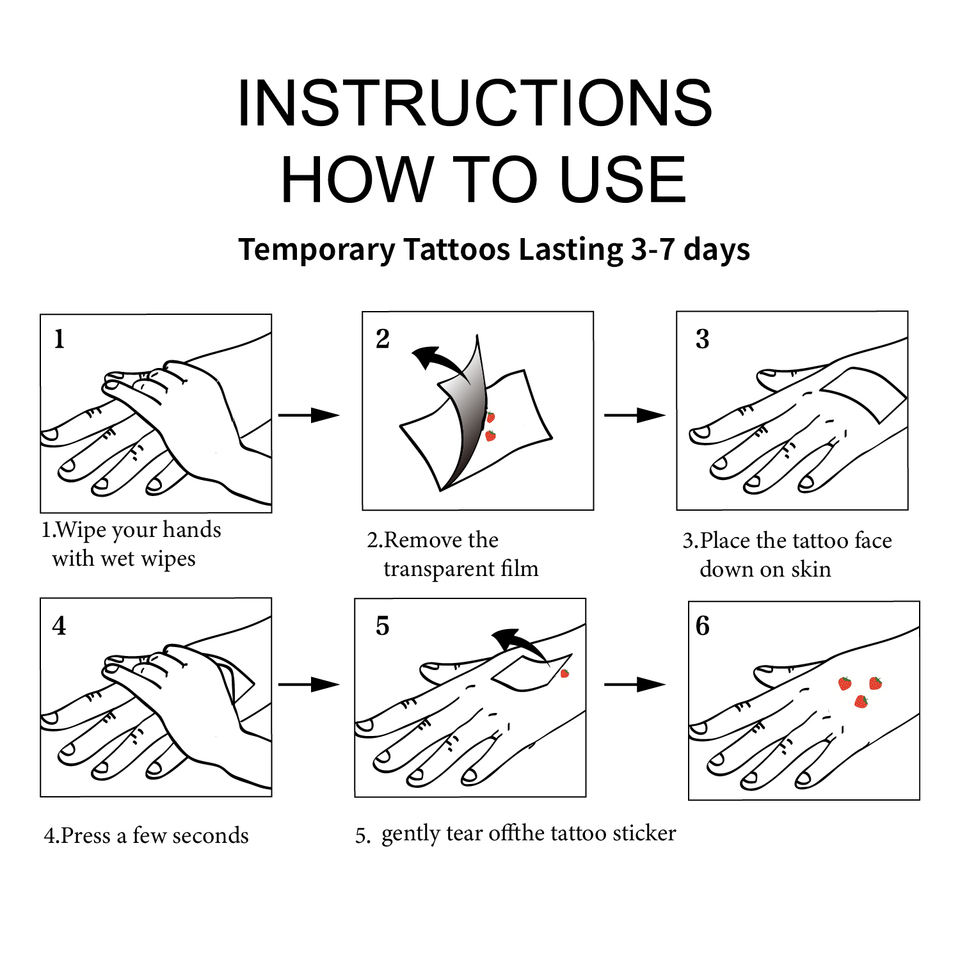 INSTRUCTIONS
HOW TO USE

Temporary Tattoos Lasting 3-7 days

1

2

3

1.Wipe your hands with wet wipes

2.Remove the transparent film

3.Place the tattoo face down on skin

4

5

6

4.Press a few seconds

5. gently tear offthe tattoo sticker