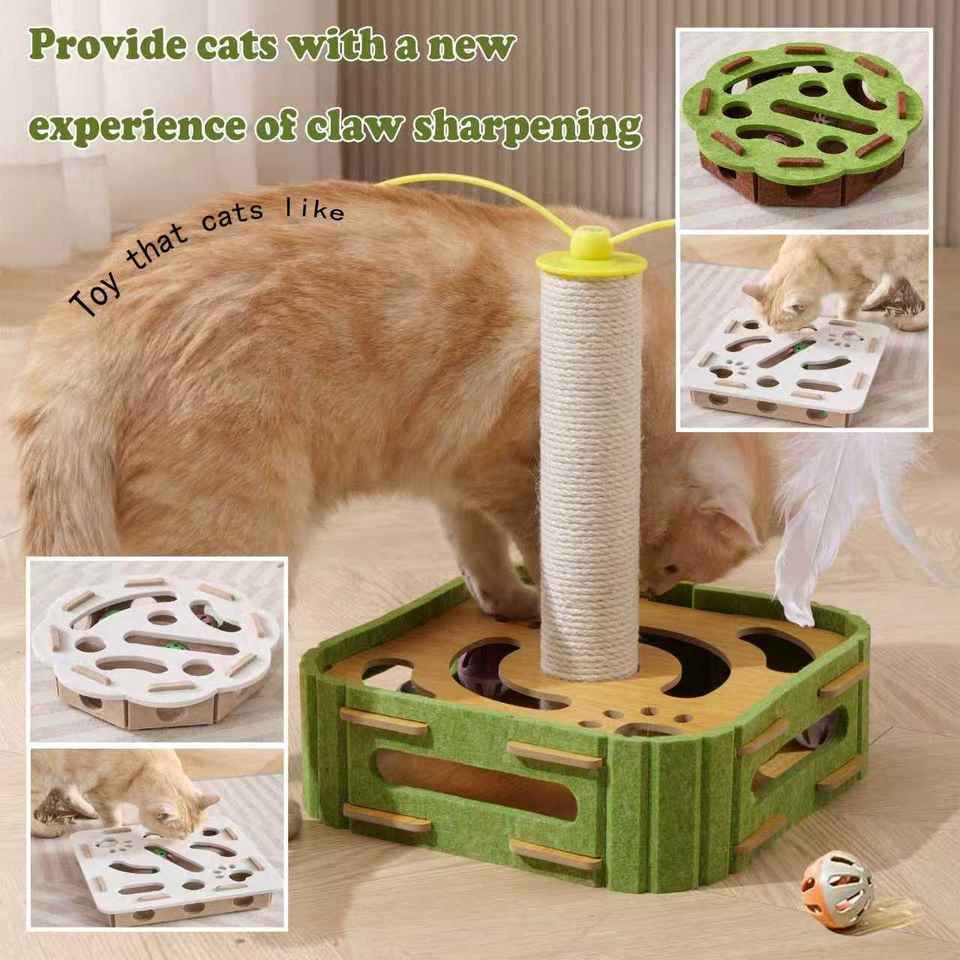 Provide cats with a new experience of claw sharpening

Toy that cats like