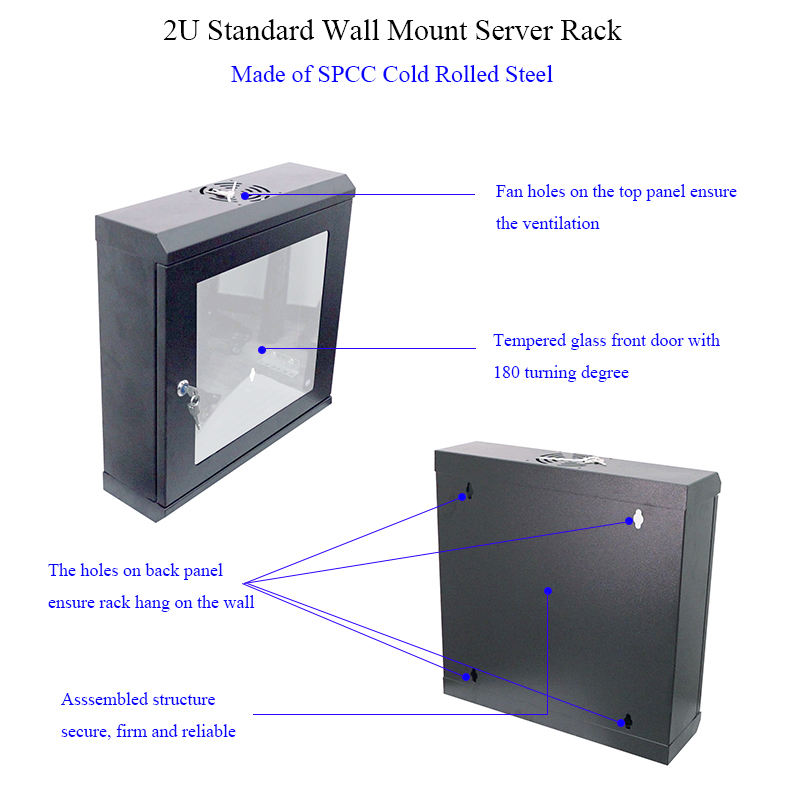 2U Standard Wall Mount Server Rack

Made of SPCC Cold Rolled Steel

Fan holes on the top panel ensure the ventilation

Tempered glass front door with 180 turning degree

The holes on back panel ensure rack hang on the wall

Asssembled structure secure, firm and reliable