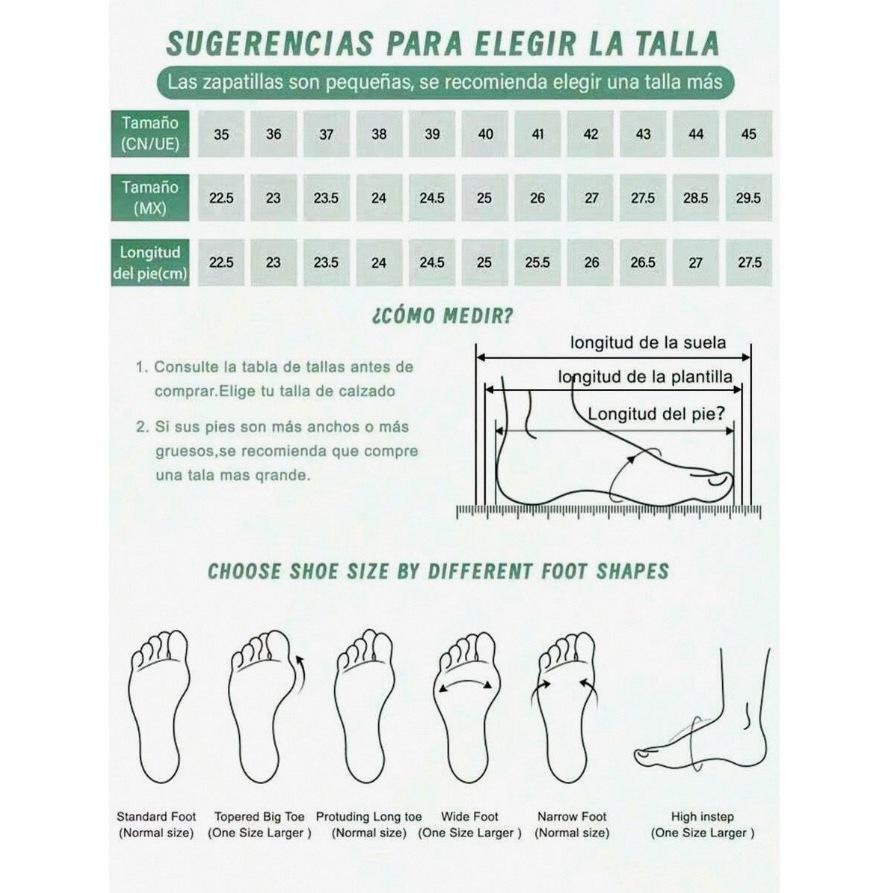 SUGERENCIAS PARA ELEGIR LA TALLA

Las zapatillas son pequeñas, se recomienda elegir una talla más

| Tamaño (CN/UE) | 35 | 36 | 37 | 38 | 39 | 40 | 41 | 42 | 43 | 44 | 45 |
|---|---|---|---|---|---|---|---|---|---|---|---|
| Tamaño (MX) | 22.5 | 23 | 23.5 | 24 | 24.5 | 25 | 26 | 27 | 27.5 | 28.5 | 29.5 |
| Longitud del pie(cm) | 22.5 | 23 | 23.5 | 24 | 24.5 | 25 | 25.5 | 26 | 26.5 | 27 | 27.5 |

¿CÓMO MEDIR?

1. Consulte la tabla de tallas antes de comprar.Elige tu talla de calzado

2. Si sus pies son más anchos o más gruesos,se recomienda que compre una tala mas qrande.

longitud de la suela

longitud de la plantilla

Longitud del pie?

CHOOSE SHOE SIZE BY DIFFERENT FOOT SHAPES

Standard Foot (Normal size)

Topered Big Toe (One Size Larger )

Protuding Long toe (Normal size)

Wide Foot (One Size Larger )

Narrow Foot (Normal size)

High instep (One Size Larger )