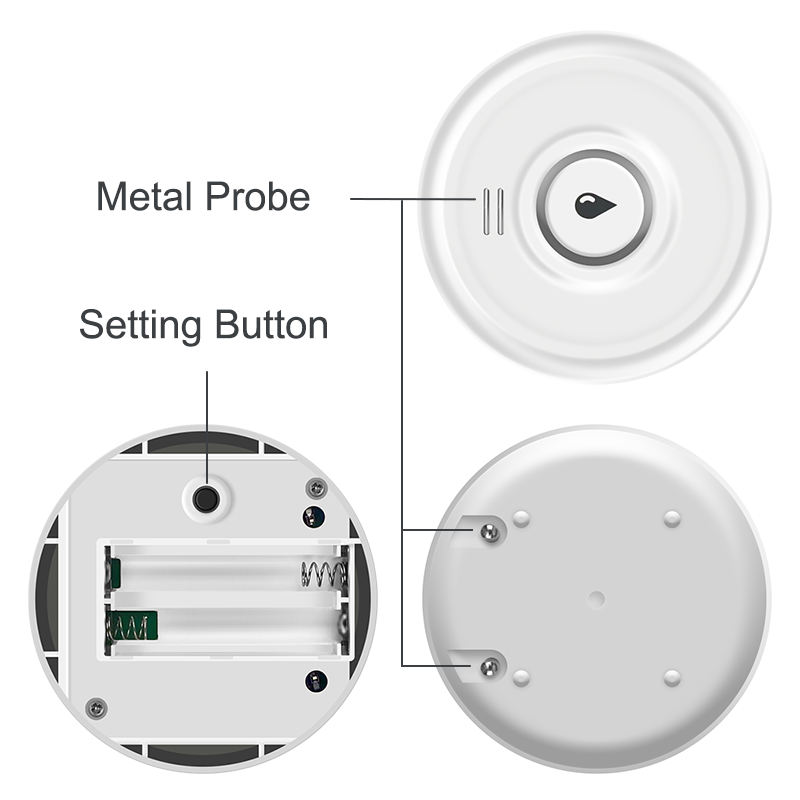 Metal Probe

Setting Button