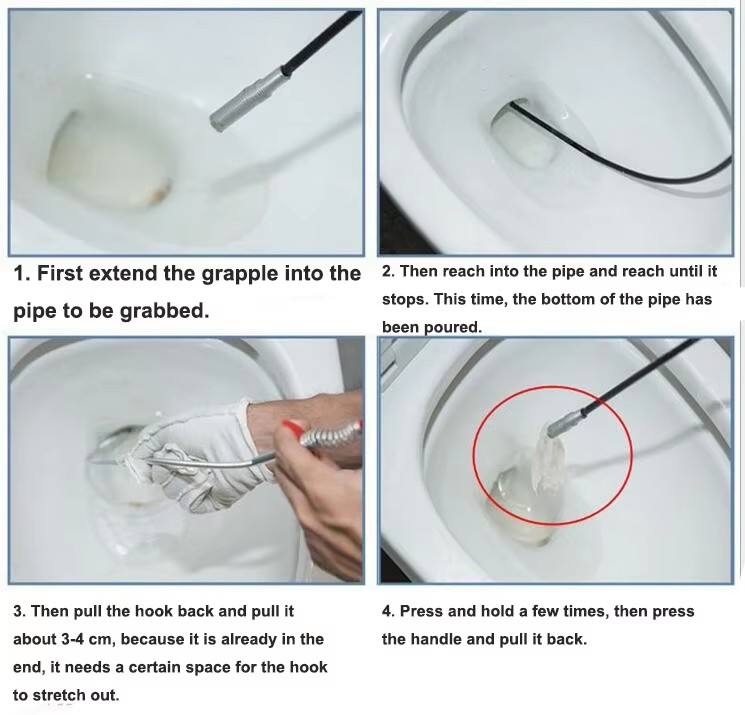 1. First extend the grapple into the pipe to be grabbed.

2. Then reach into the pipe and reach until it stops. This time, the bottom of the pipe has been poured.

3. Then pull the hook back and pull it about 3-4 cm, because it is already in the end, it needs a certain space for the hook to stretch out.

4. Press and hold a few times, then press the handle and pull it back.