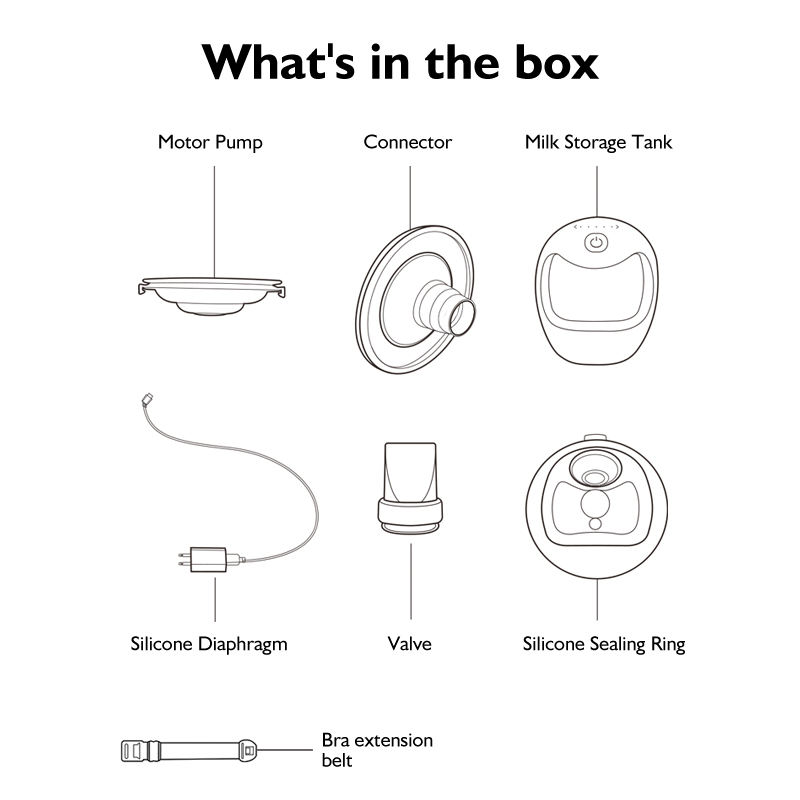 What's in the box

Motor Pump

Connector

Milk Storage Tank

Silicone Diaphragm

Valve

Silicone Sealing Ring

Bra extension belt