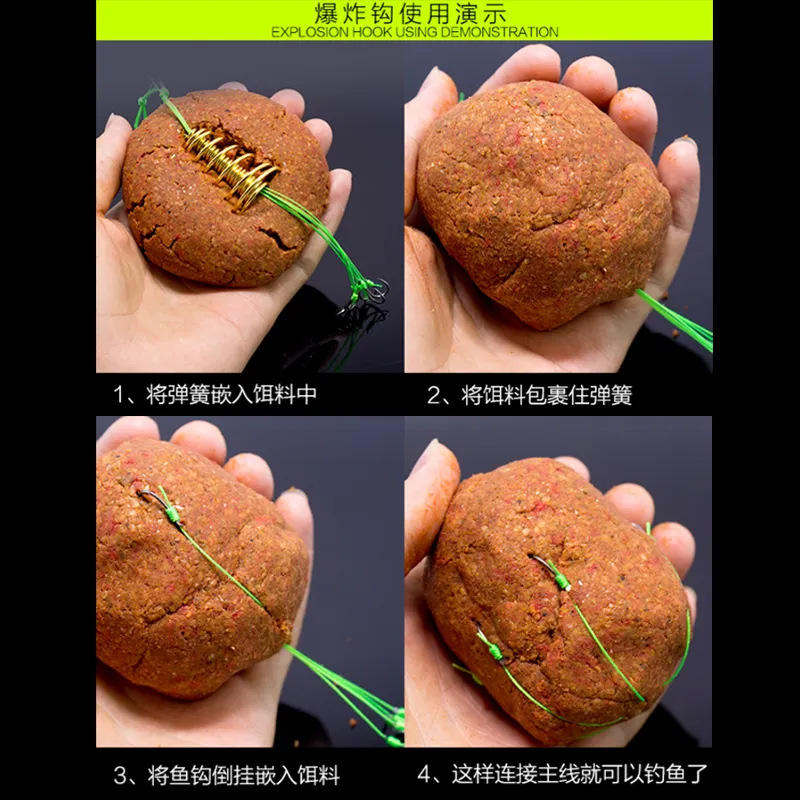 爆炸钩使用演示
EXPLOSION HOOK USING DEMONSTRATION

1、将弹簧嵌入饵料中

2、将饵料包裹住弹簧

3、将鱼钩倒挂嵌入饵料

4、这样连接主线就可以钓鱼了