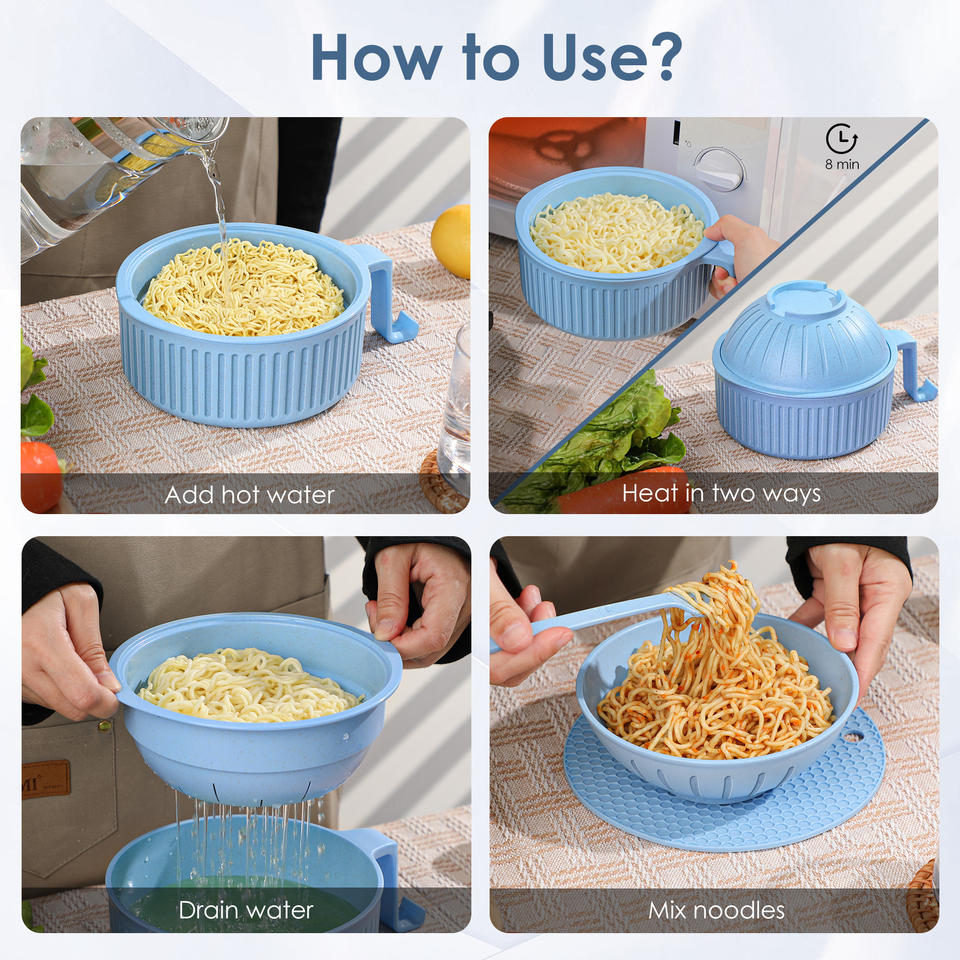 How to Use?

Add hot water

8 min

Heat in two ways

Drain water

Mix noodles