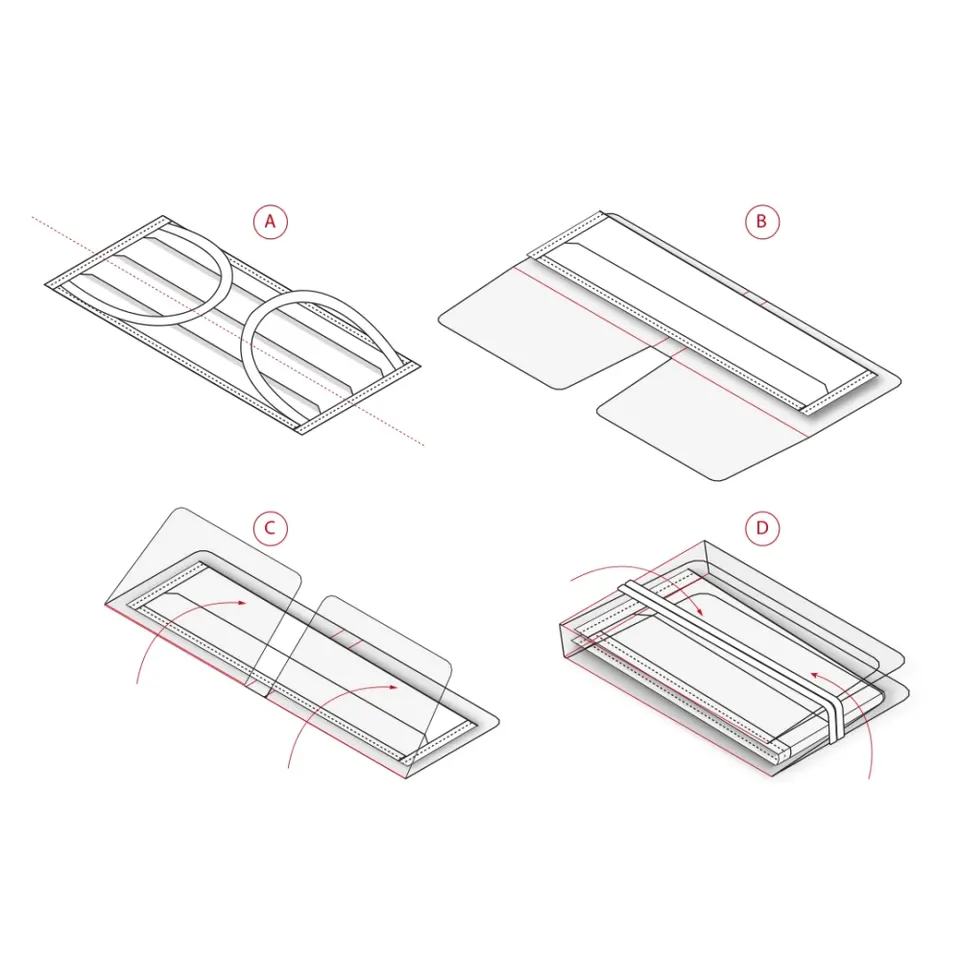 A

B

C

D