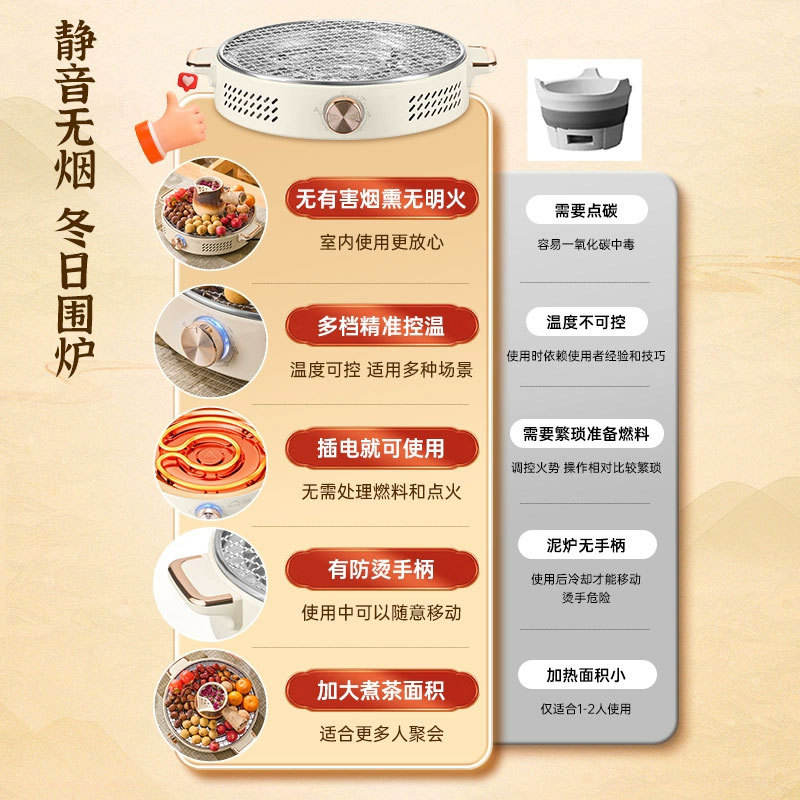 静音无烟 冬日围炉

无有害烟熏无明火
室内使用更放心

多档精准控温
温度可控 适用多种场景

插电就可使用
无需处理燃料和点火

有防烫手柄
使用中可以随意移动

加大煮茶面积
适合更多人聚会

需要点碳
容易一氧化碳中毒

温度不可控
使用时依赖使用者经验和技巧

需要繁琐准备燃料
调控火势 操作相对比较繁琐

泥炉无手柄
使用后冷却才能移动
烫手危险

加热面积小
仅适合1-2人使用