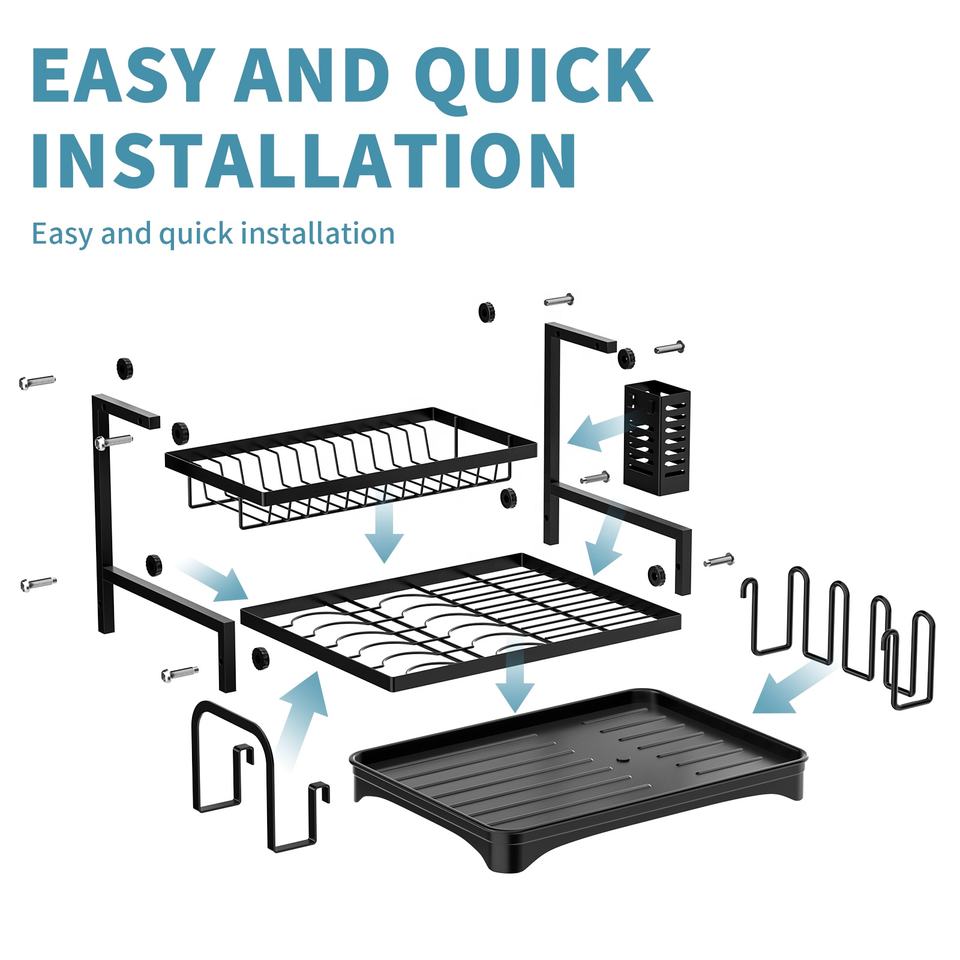 EASY AND QUICK INSTALLATION

Easy and quick installation