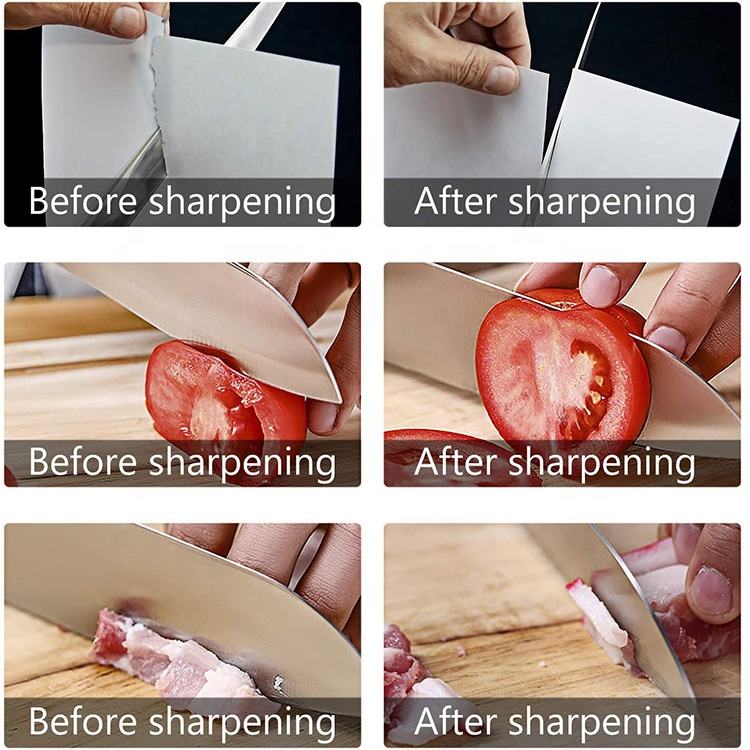 Before sharpening

After sharpening

Before sharpening

After sharpening

Before sharpening

After sharpening