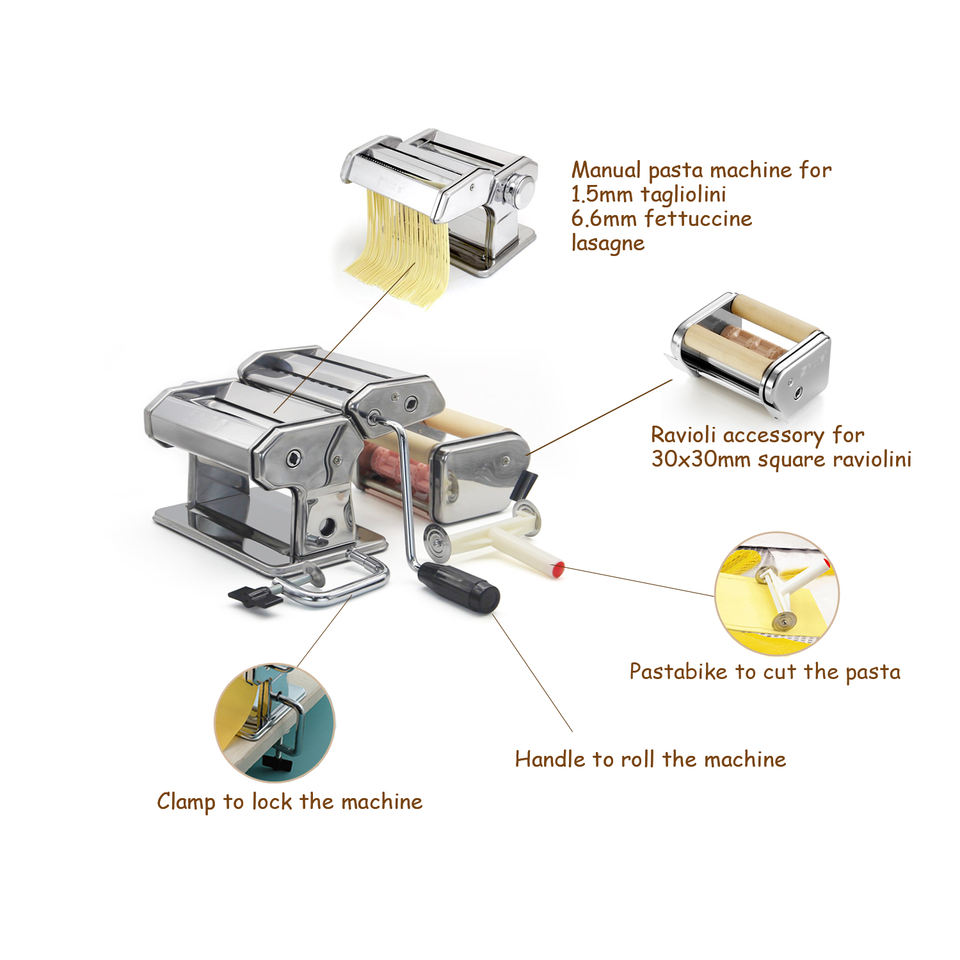 Manual pasta machine for
1.5mm tagliolini
6.6mm fettuccine
lasagne

Ravioli accessory for
30x30mm square raviolini

Pastabike to cut the pasta

Handle to roll the machine

Clamp to lock the machine