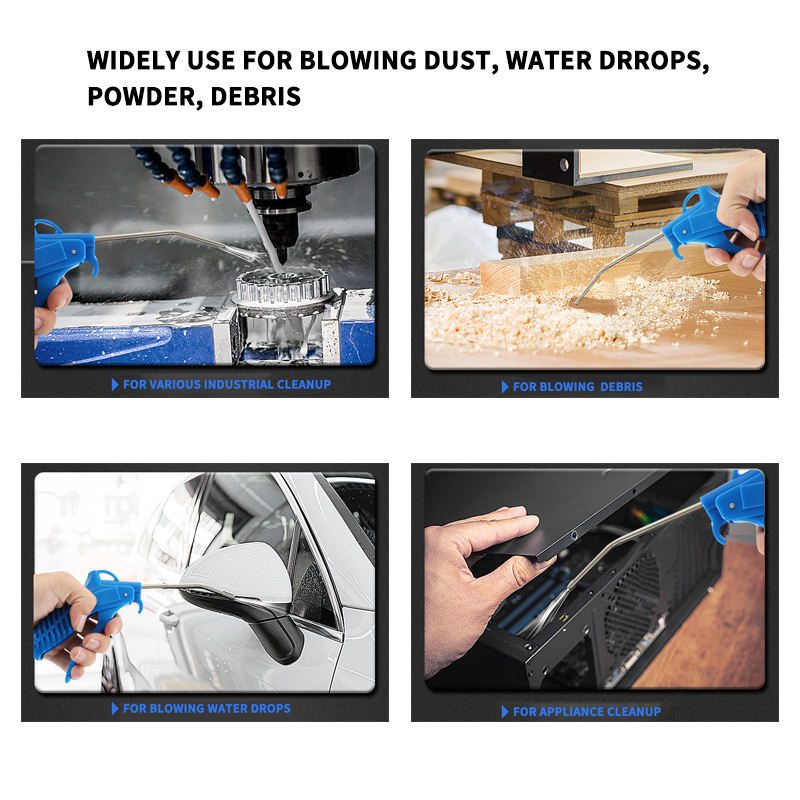 WIDELY USE FOR BLOWING DUST, WATER DRROPS, POWDER, DEBRIS

FOR VARIOUS INDUSTRIAL CLEANUP

FOR BLOWING DEBRIS

FOR BLOWING WATER DROPS

FOR APPLIANCE CLEANUP