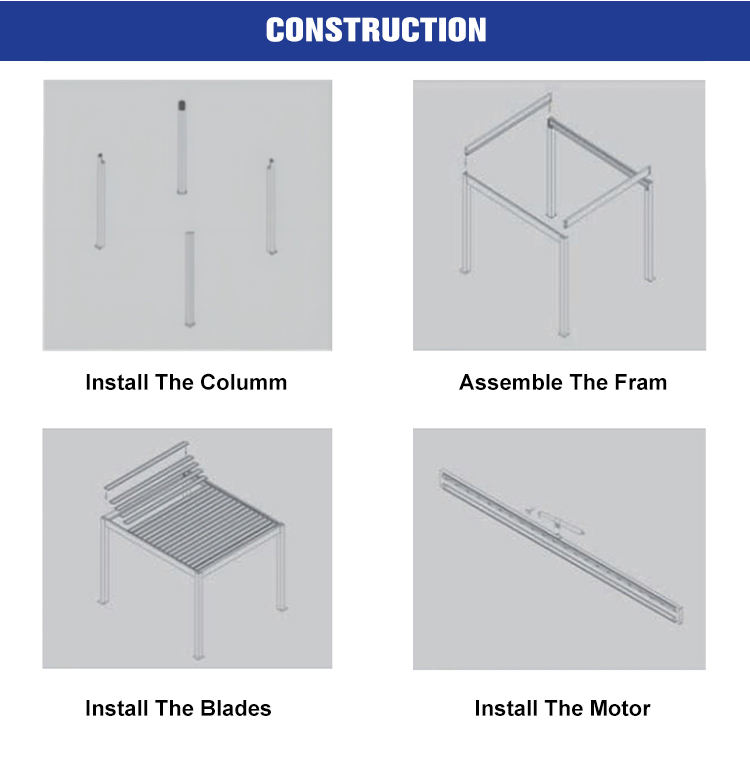 CONSTRUCTION

Install The Columm

Assemble The Fram

Install The Blades

Install The Motor