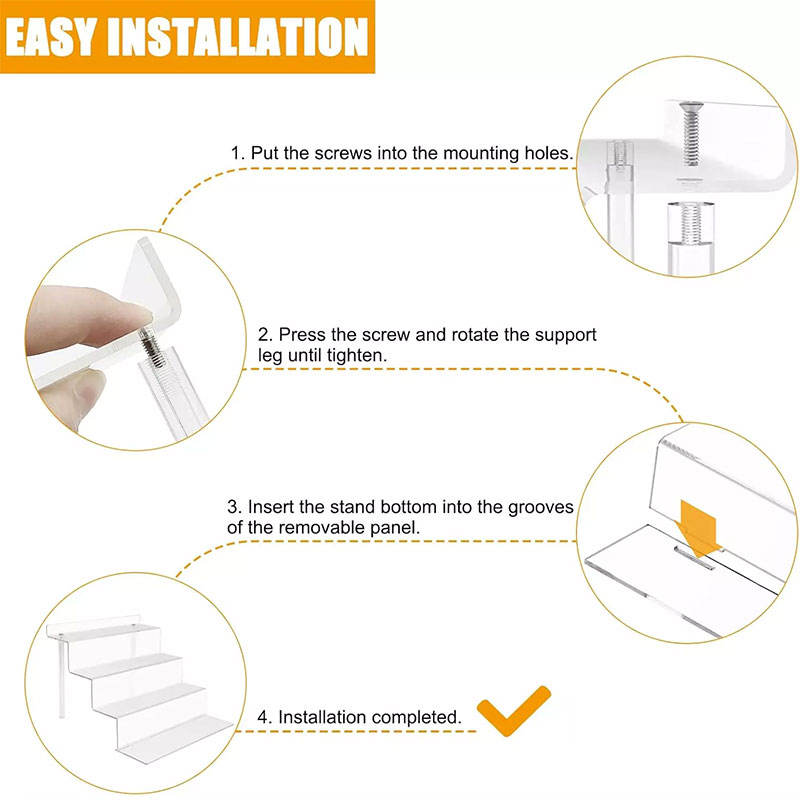 EASY INSTALLATION

1. Put the screws into the mounting holes.

2. Press the screw and rotate the support leg until tighten.

3. Insert the stand bottom into the grooves of the removable panel.

4. Installation completed.