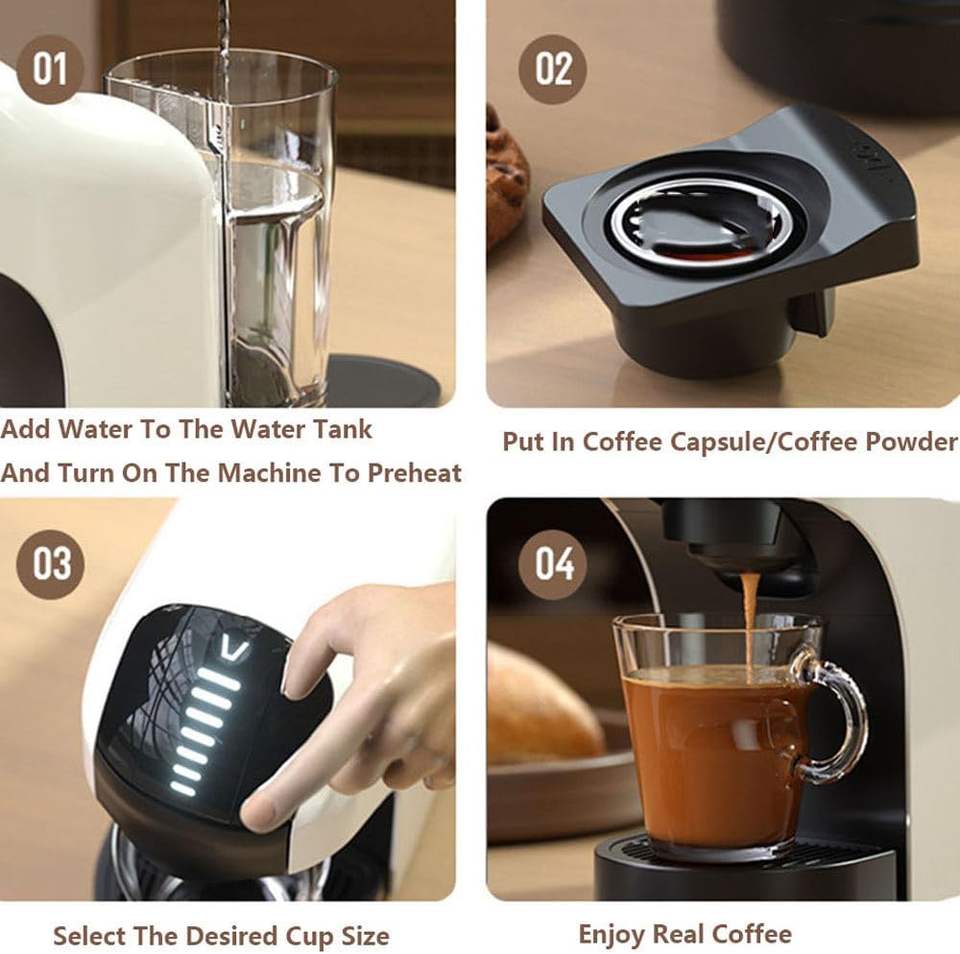 01

Add Water To The Water Tank And Turn On The Machine To Preheat

02

Put In Coffee Capsule/Coffee Powder

03

Select The Desired Cup Size

04

Enjoy Real Coffee