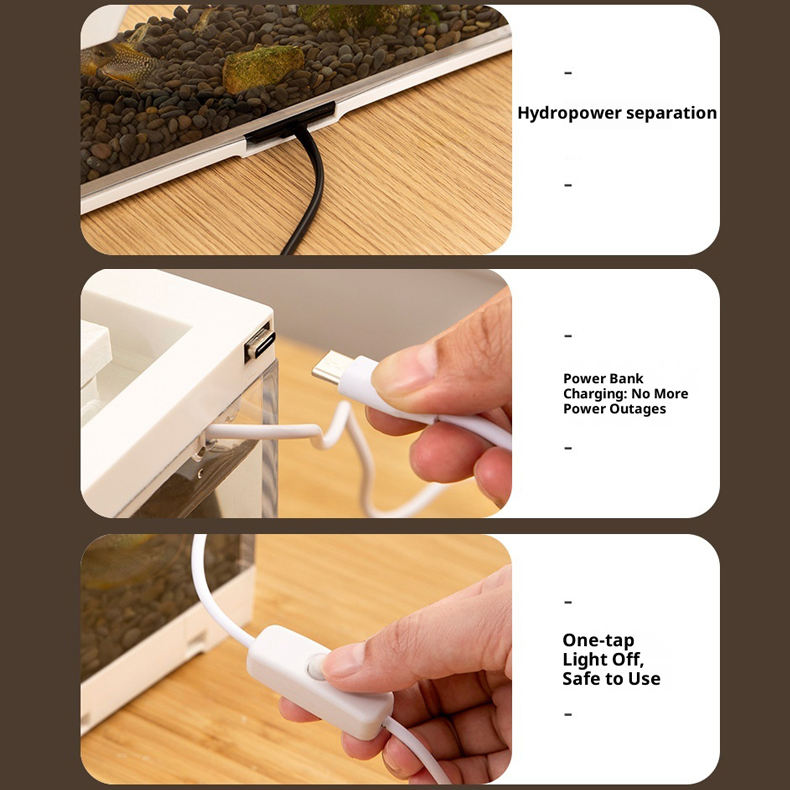 -

Hydropower separation

-

-

Power Bank Charging: No More Power Outages

-

-

One-tap Light Off, Safe to Use

-