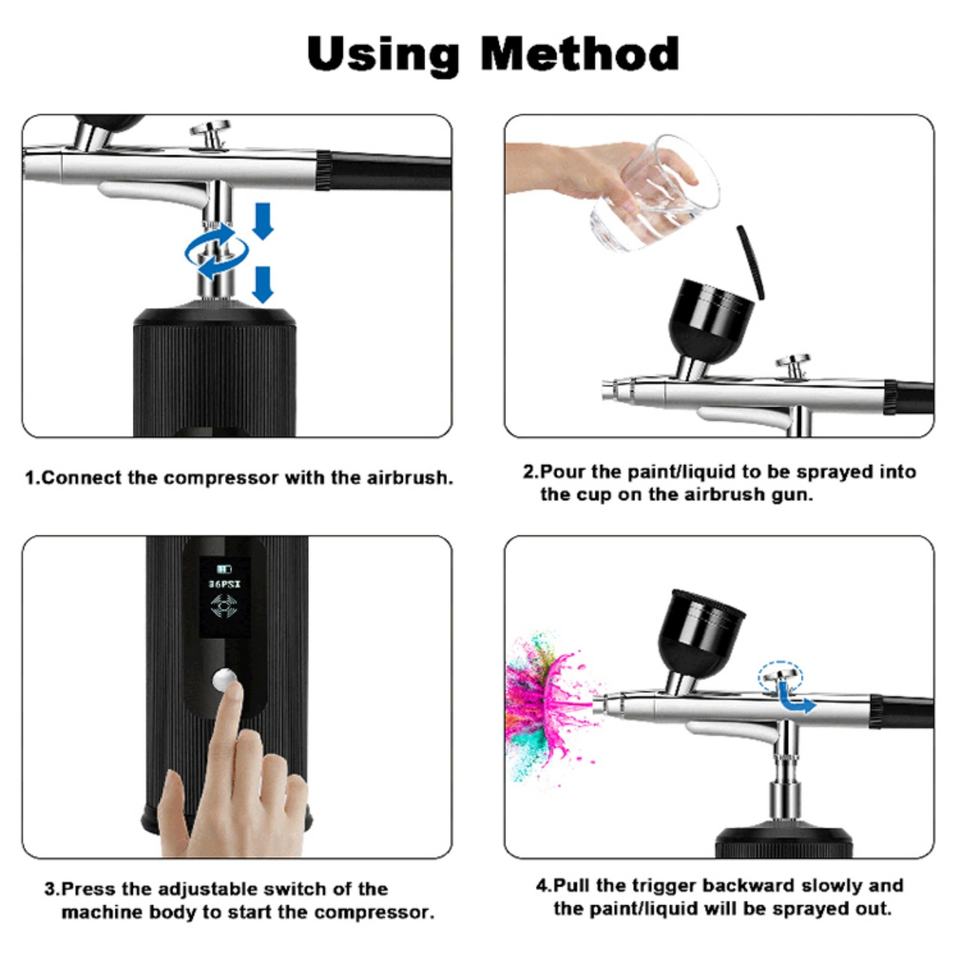 Using Method

1.Connect the compressor with the airbrush.

2.Pour the paint/liquid to be sprayed into the cup on the airbrush gun.

36PSI

3.Press the adjustable switch of the machine body to start the compressor.

4.Pull the trigger backward slowly and the paint/liquid will be sprayed out.