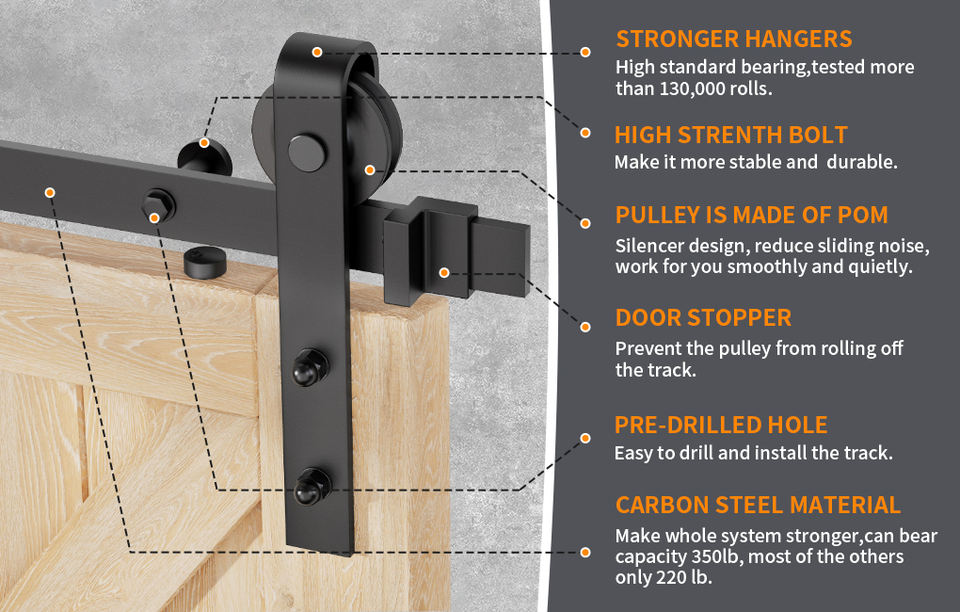 STRONGER HANGERS
High standard bearing,tested more than 130,000 rolls.

HIGH STRENTH BOLT
Make it more stable and durable.

PULLEY IS MADE OF POM
Silencer design, reduce sliding noise, work for you smoothly and quietly.

DOOR STOPPER
Prevent the pulley from rolling off the track.

PRE-DRILLED HOLE
Easy to drill and install the track.

CARBON STEEL MATERIAL
Make whole system stronger,can bear capacity 350lb, most of the others only 220 lb.