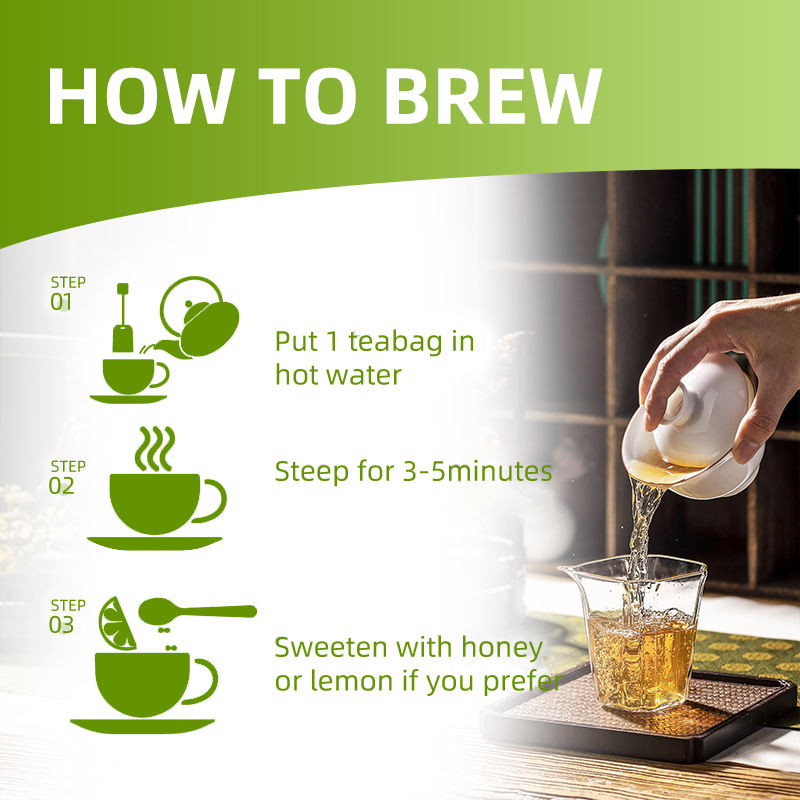 HOW TO BREW

STEP 01

Put 1 teabag in hot water

STEP 02

Steep for 3-5minutes

STEP 03

Sweeten with honey or lemon if you prefer