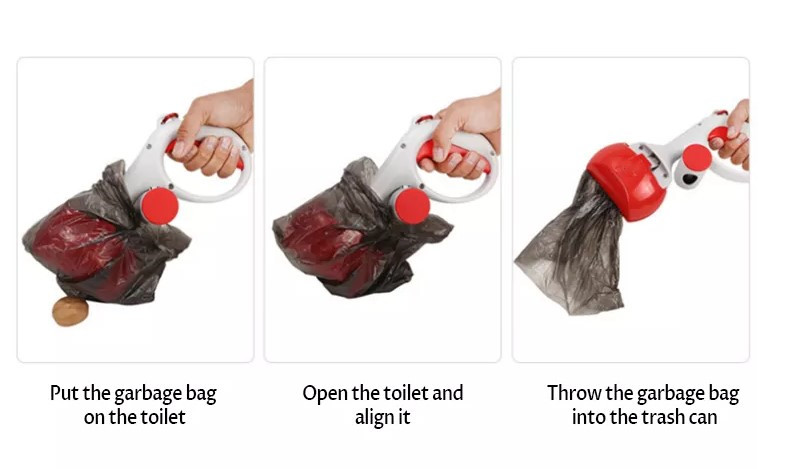 Put the garbage bag on the toilet

Open the toilet and align it

Throw the garbage bag into the trash can