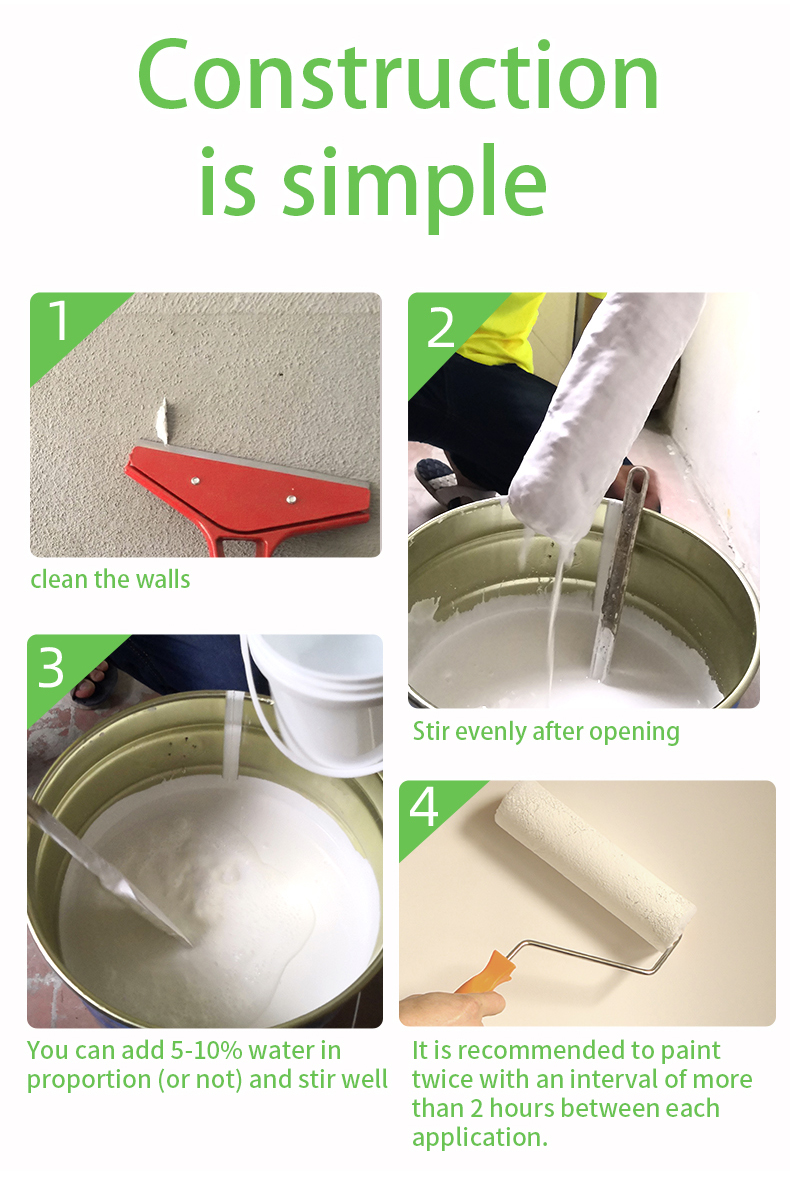 Construction is simple

1

clean the walls

2

Stir evenly after opening

3

You can add 5-10% water in proportion (or not) and stir well

4

It is recommended to paint twice with an interval of more than 2 hours between each application.