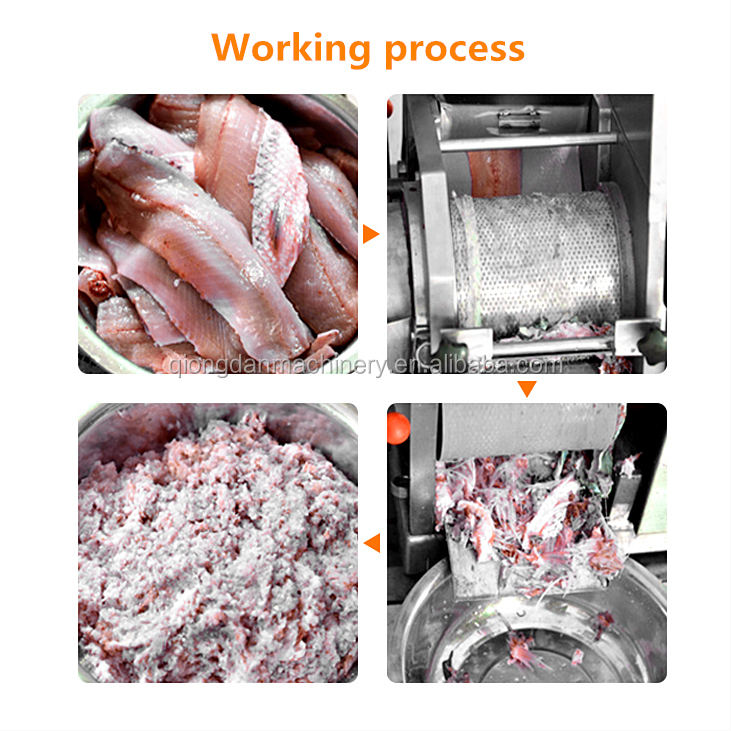 Working process

qiongdanmachinery.en.alibaba.com