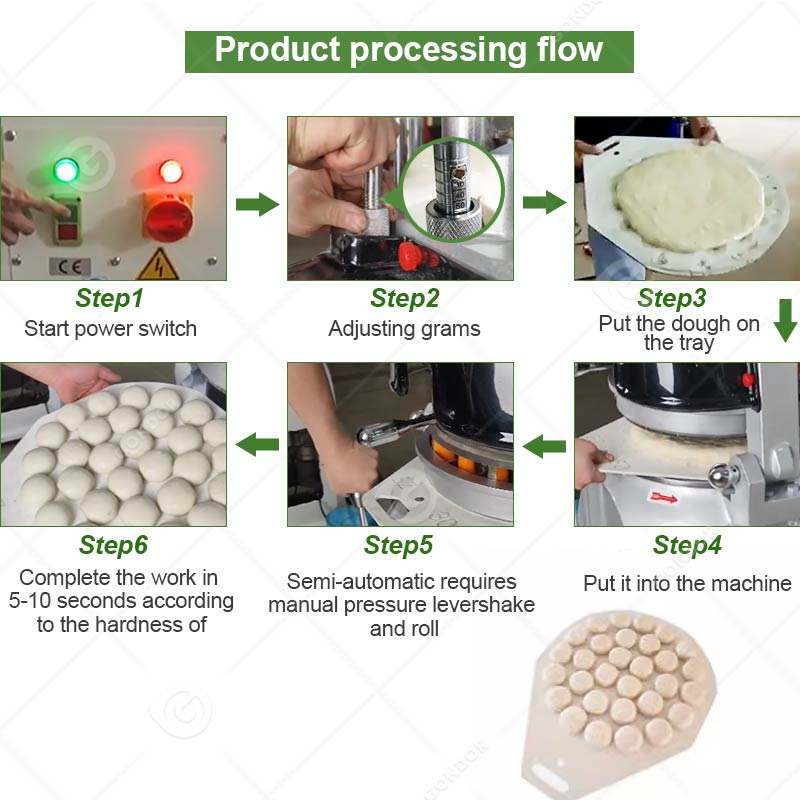 Product processing flow

CE

Step1
Start power switch

Step2
Adjusting grams

Step3
Put the dough on the tray

Step4
Put it into the machine

Step5
Semi-automatic requires manual pressure levershake and roll

Step6
Complete the work in 5-10 seconds according to the hardness of