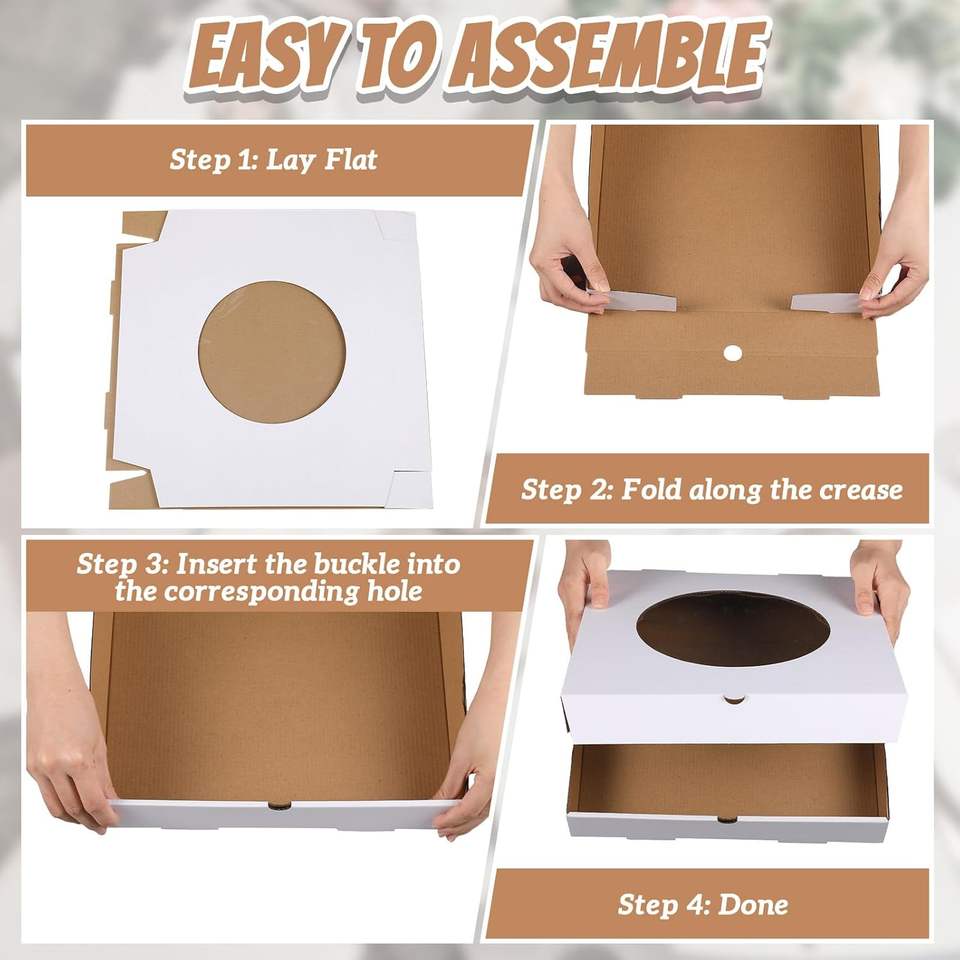 EASY TO ASSEMBLE

Step 1: Lay Flat

Step 2: Fold along the crease

Step 3: Insert the buckle into the corresponding hole

Step 4: Done